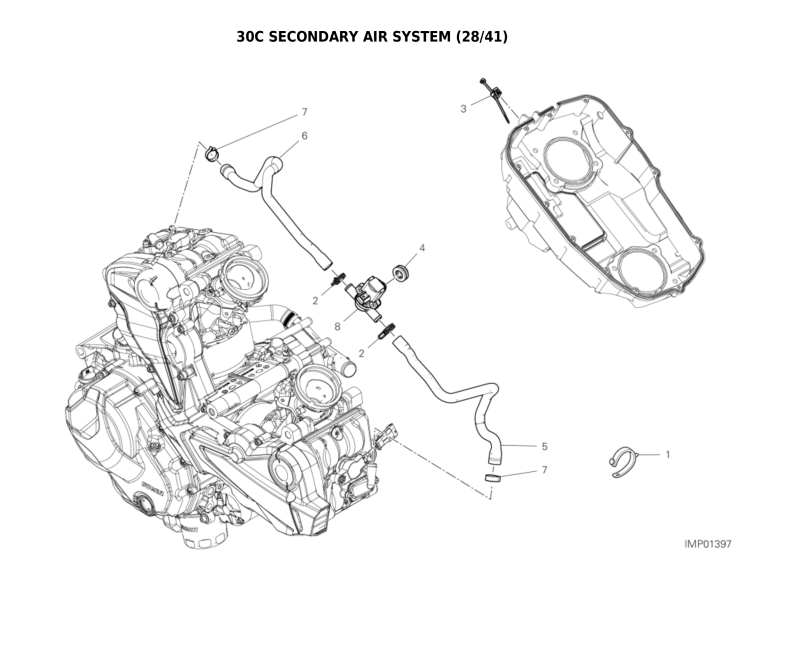 30C SECONDARY AIR SYSTEM (28/41)

7
6
3
4
2
8
2
5
7
1

IMP01397