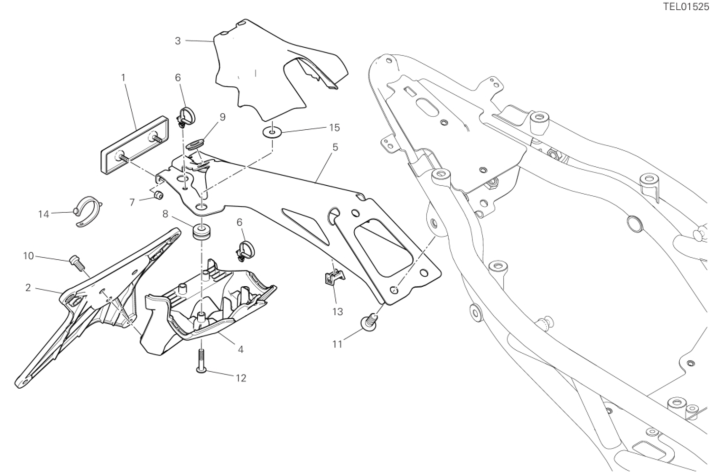 TEL01525

3
1
6
9
15
5
7
14
8
6
10
2
13
11
4
12