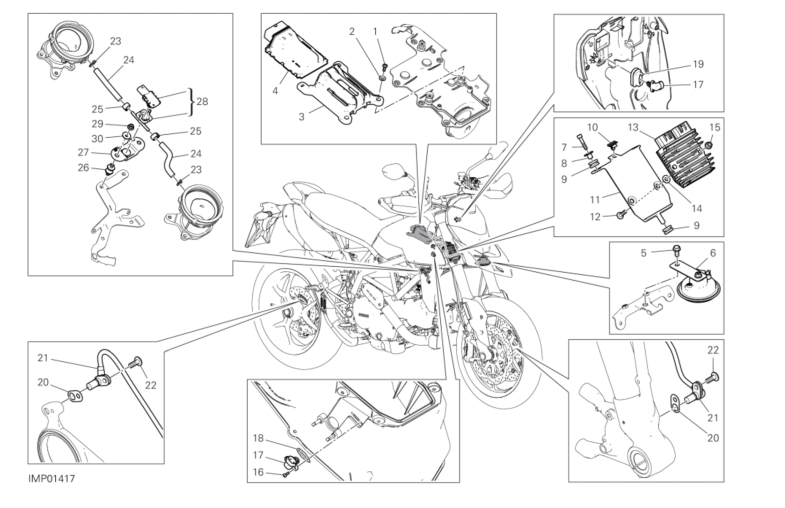 23
24
25
28
29
30
25
27
24
26
23
2
1
4
3
19
17
10
13
15
7
8
9
11
14
12
9
5
6
21
20
22
18
17
16
22
21
20
IMP01417