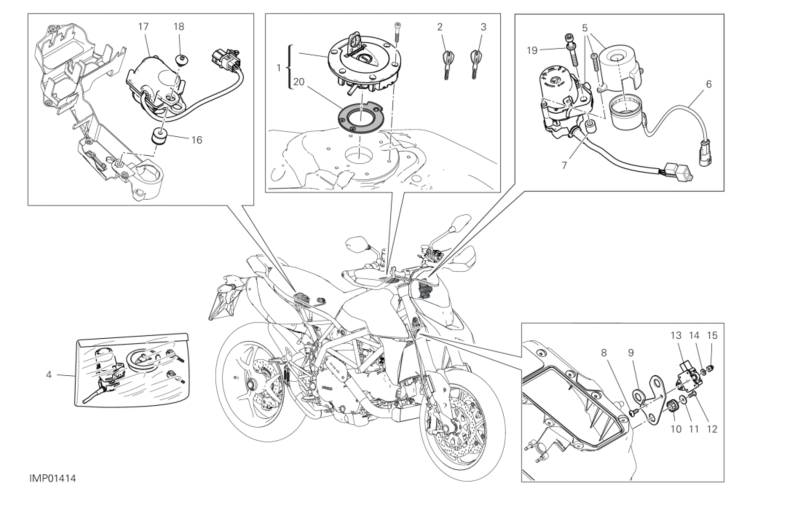 17
18
16
1
20
2
3
19
5
6
7
4
8
9
13
14
15
10
11
12
IMP01414