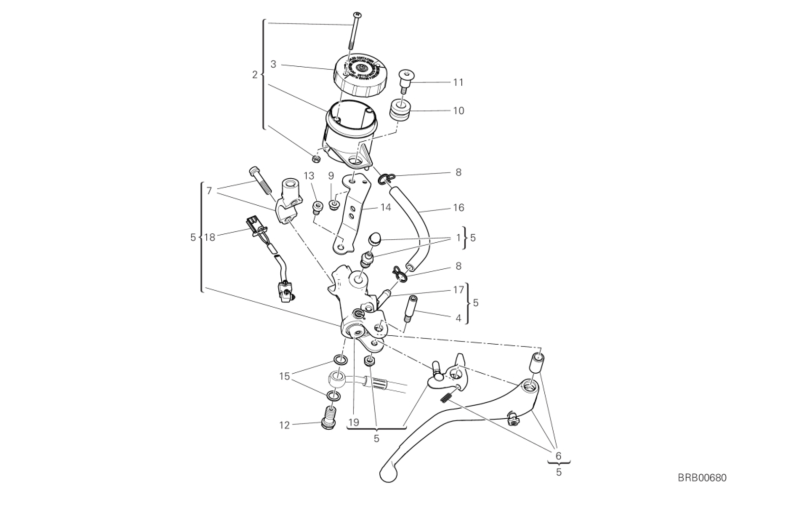 2
3
11
10
8
13
9
7
14
16
5
18
1
5
8
17
5
4
15
12
19
5
6
5
BRB00680