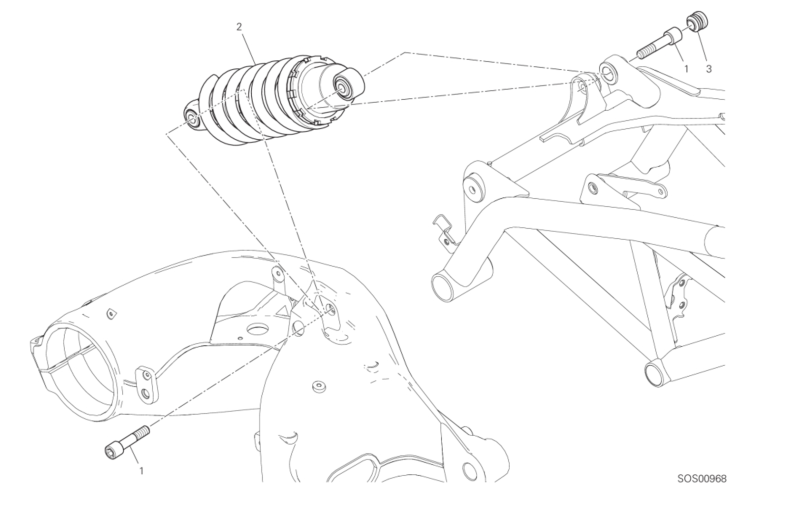 2
1
3
1
SOS00968