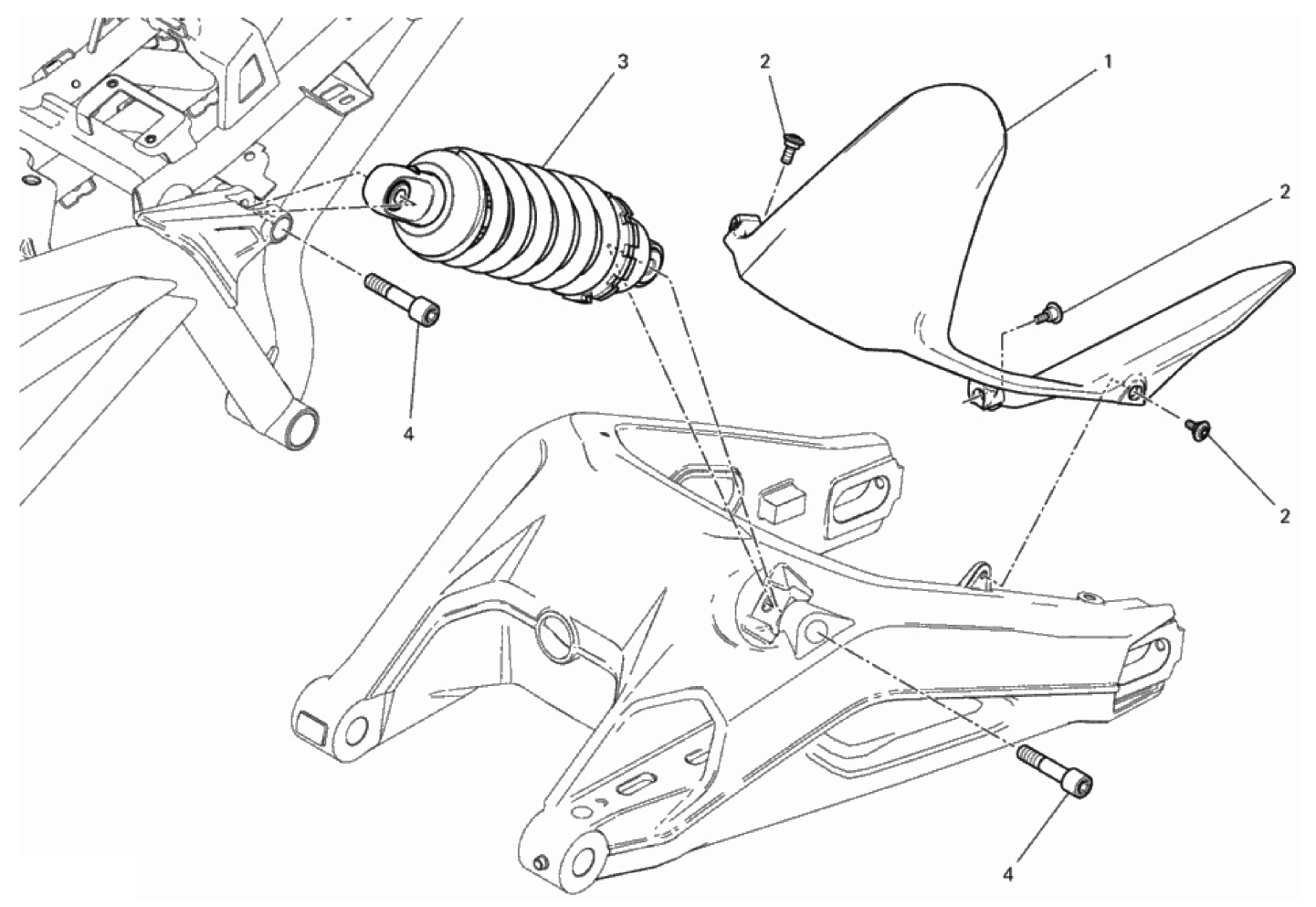 3
2
1
2
4
2
4