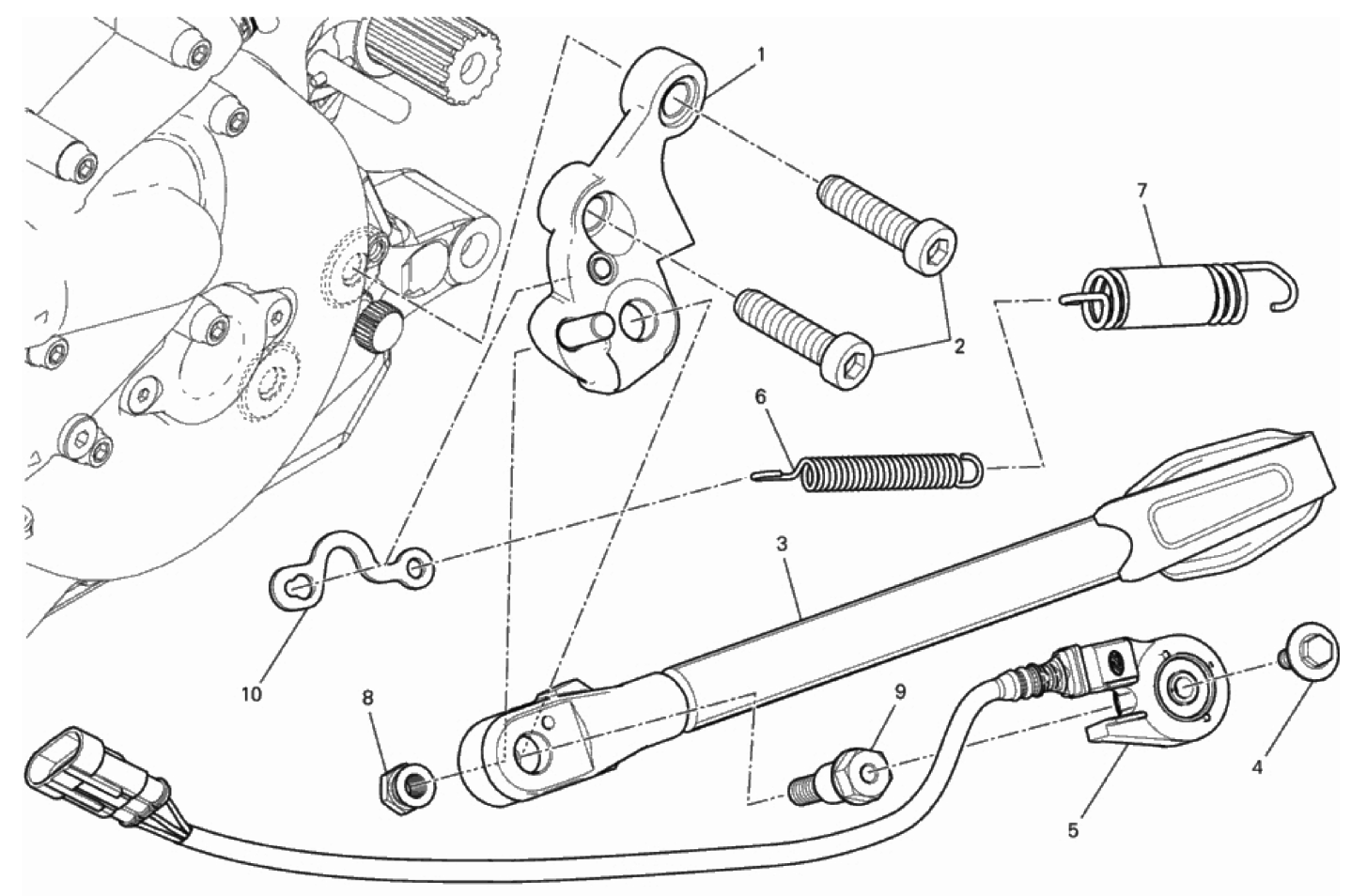 1
7
2
6
3
10
8
9
4
5