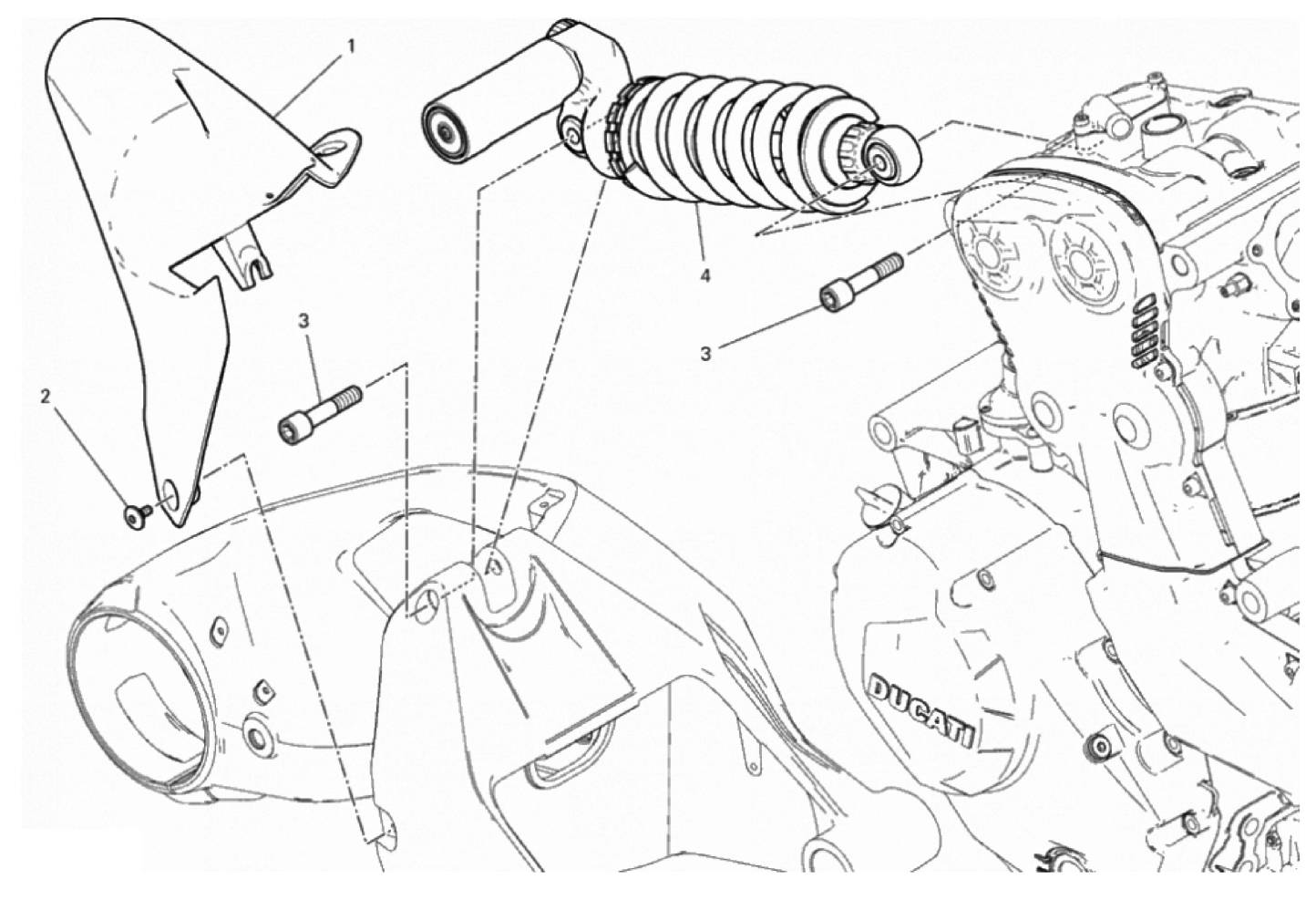 1
4
3
3
2
DUCATI