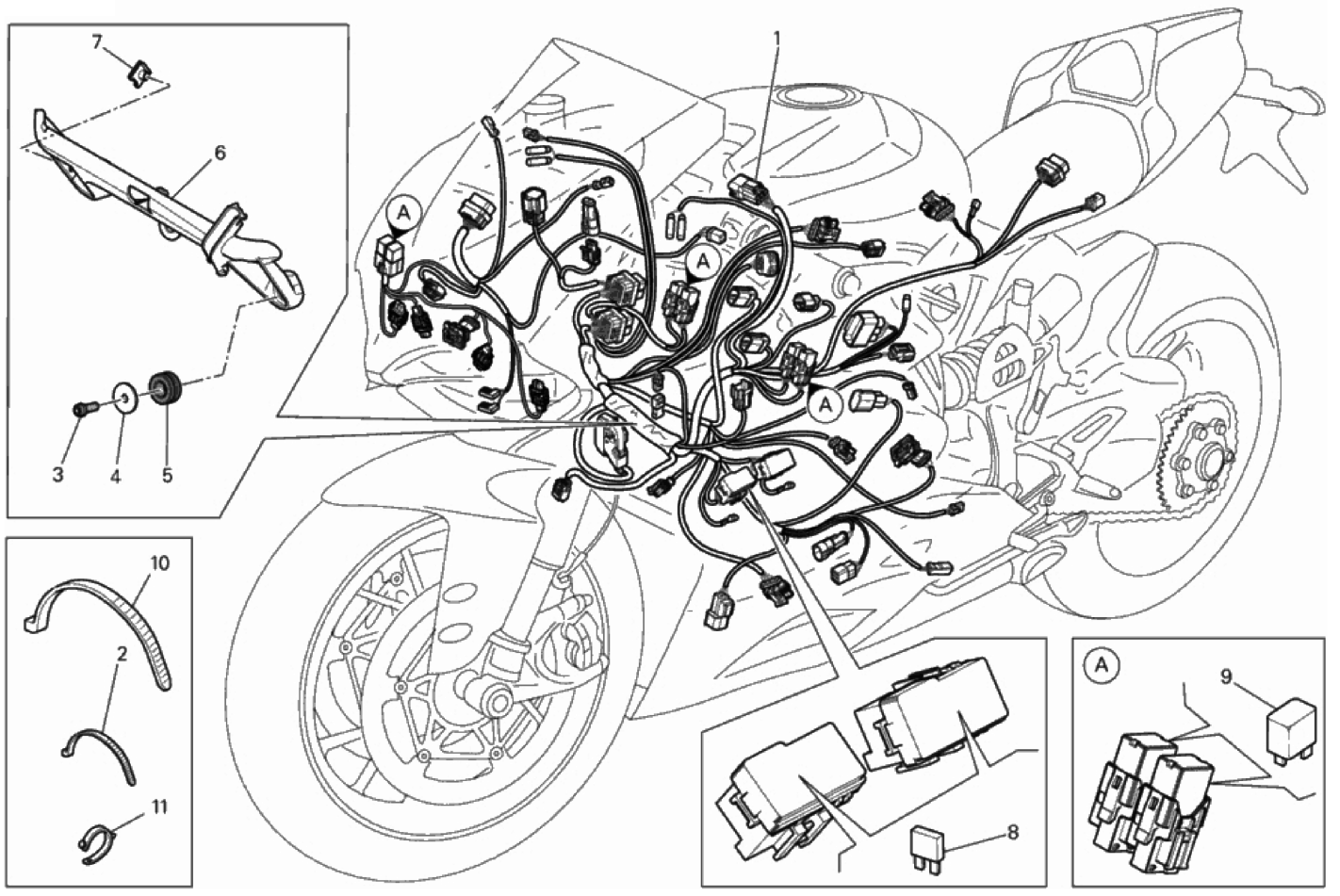 7
6
3
4
5
10
2
11
1
A
A
A
8
A
9