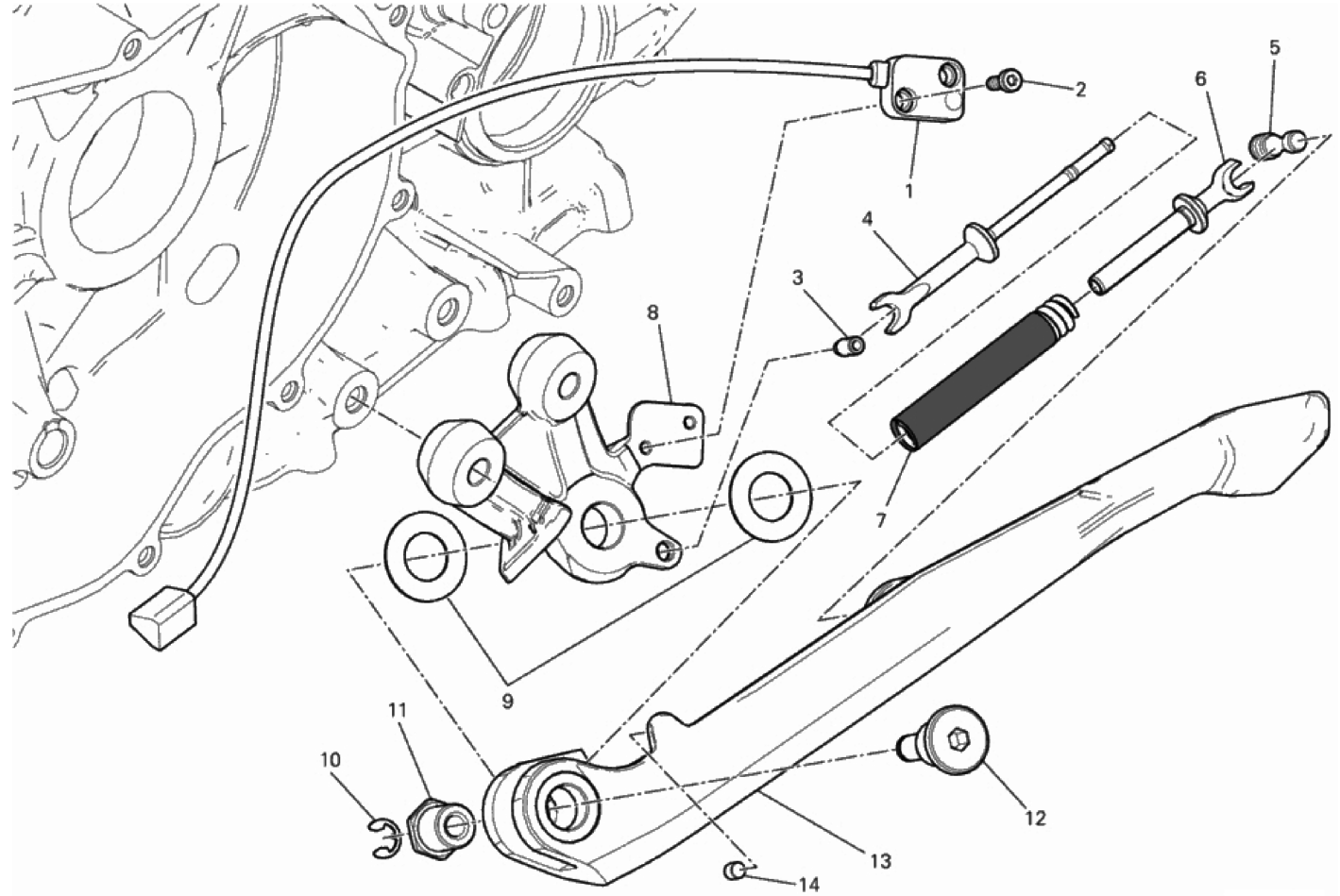 2
5
6
1
4
3
8
7
9
11
10
12
13
14