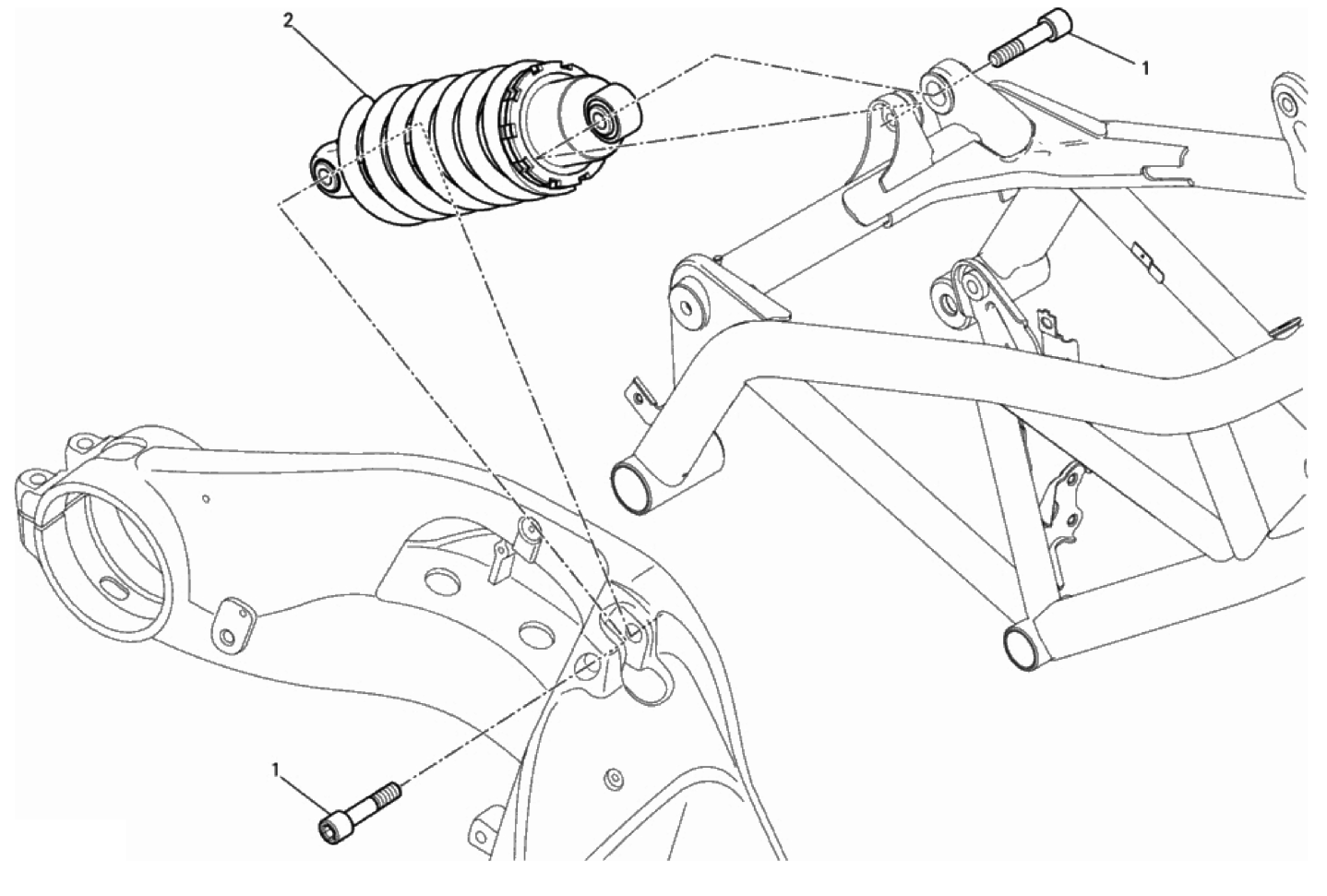 2

1

1