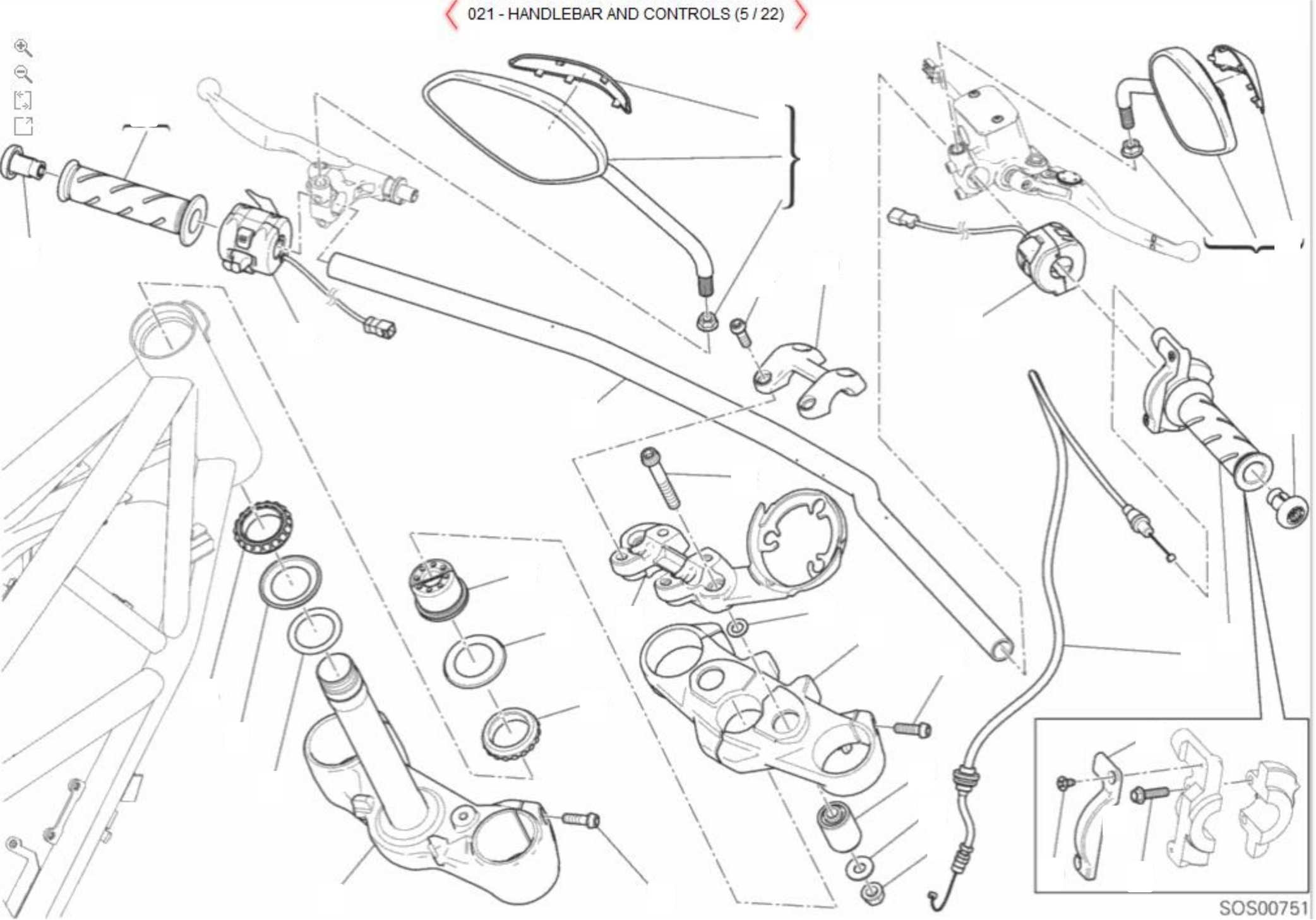 021 - HANDLEBAR AND CONTROLS (5 / 22)

SOS00751