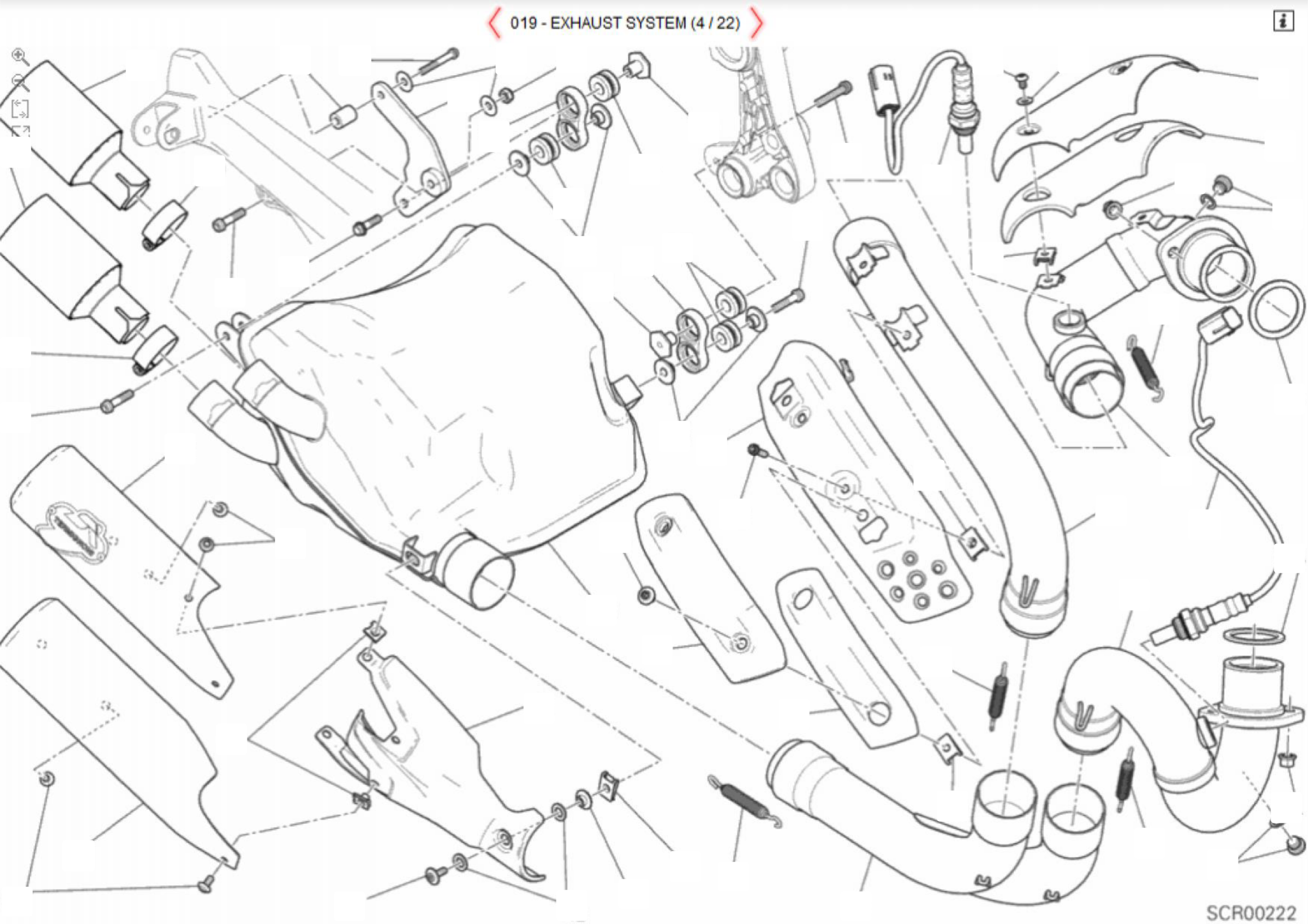 019 - EXHAUST SYSTEM (4 / 22)

SCR00222