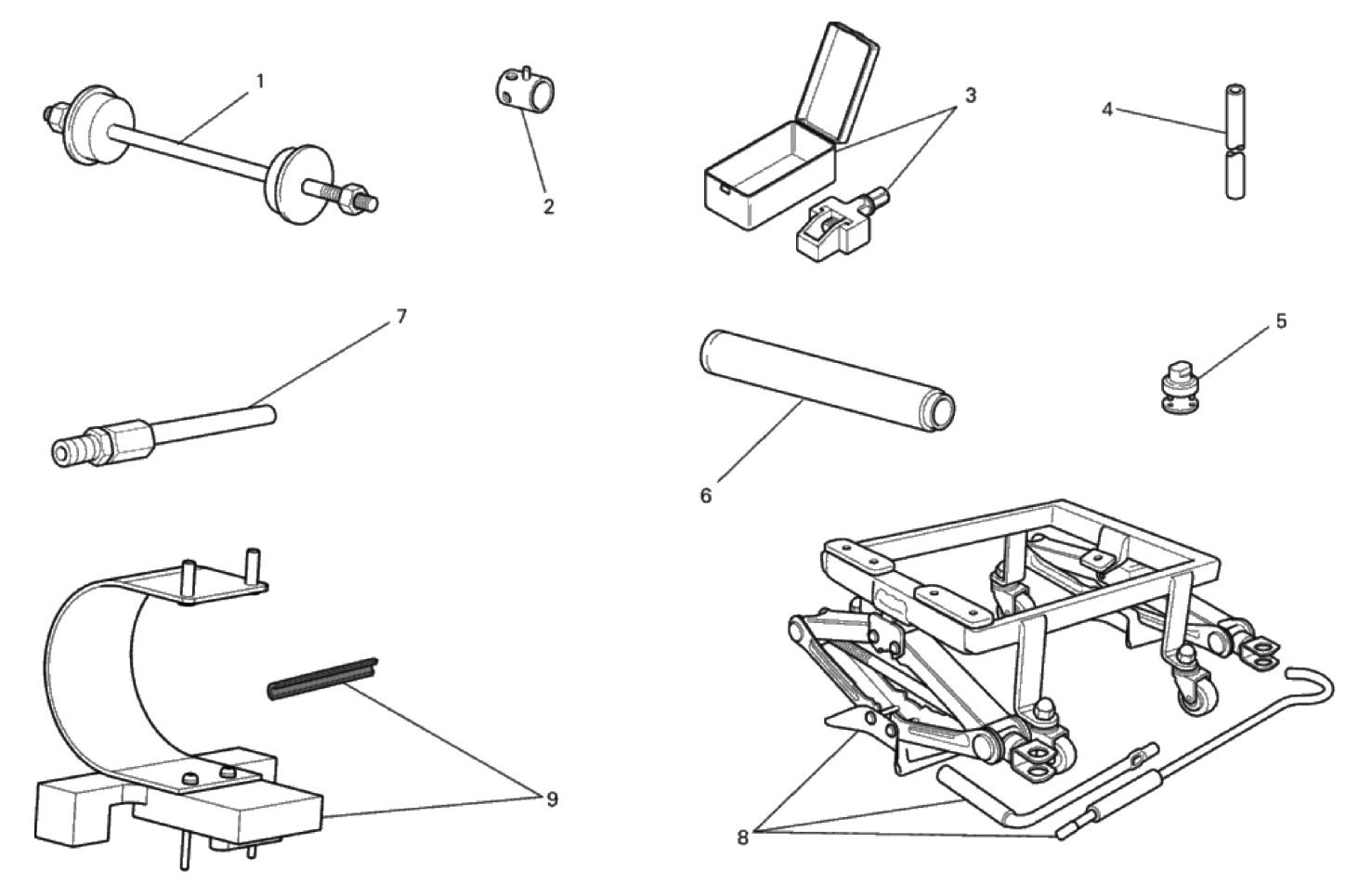 1
2
3
4
7
6
5
9
8