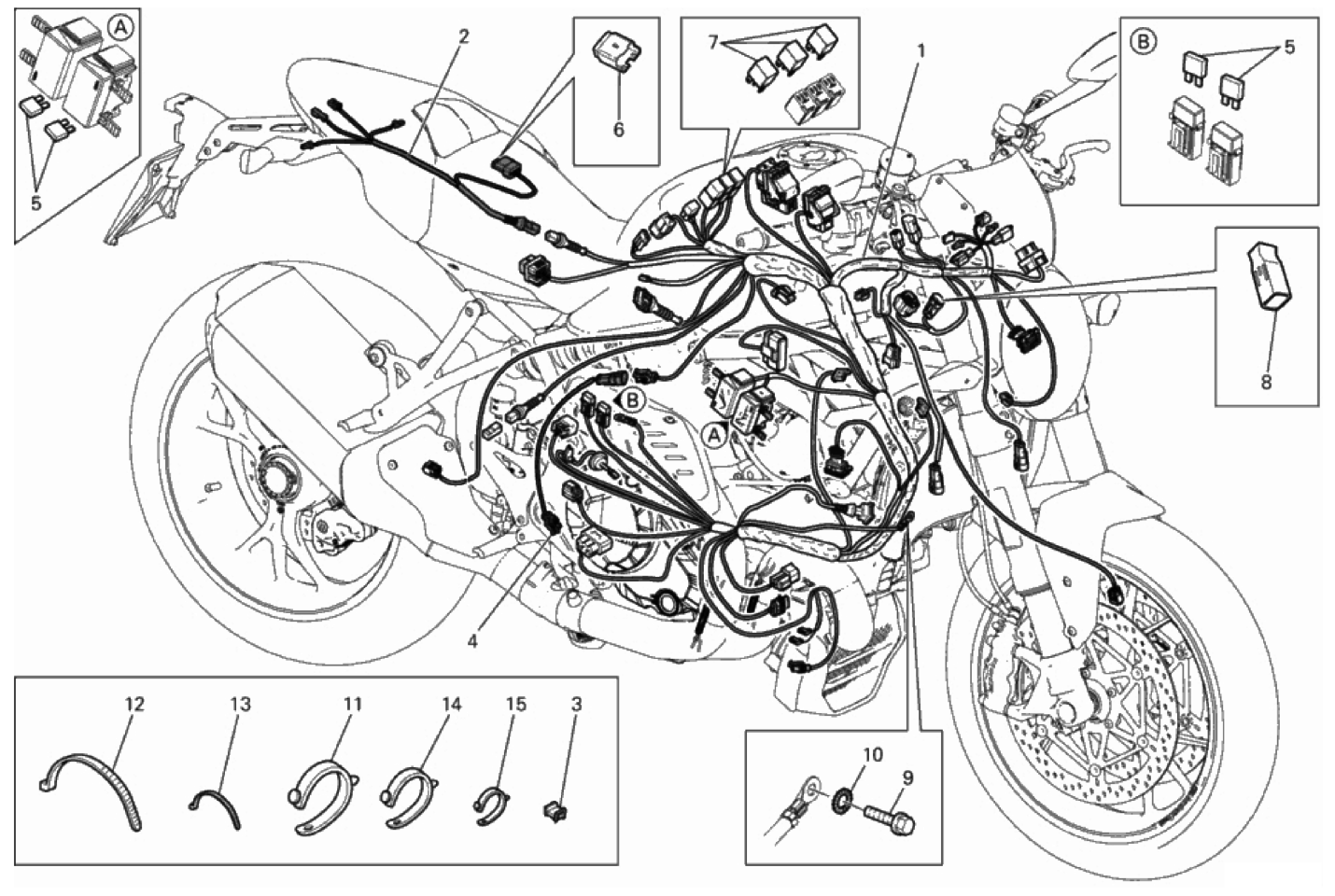 A
5
2
6
7
1
B
5
8
B
A
4
12
13
11
14
15
3
10
9