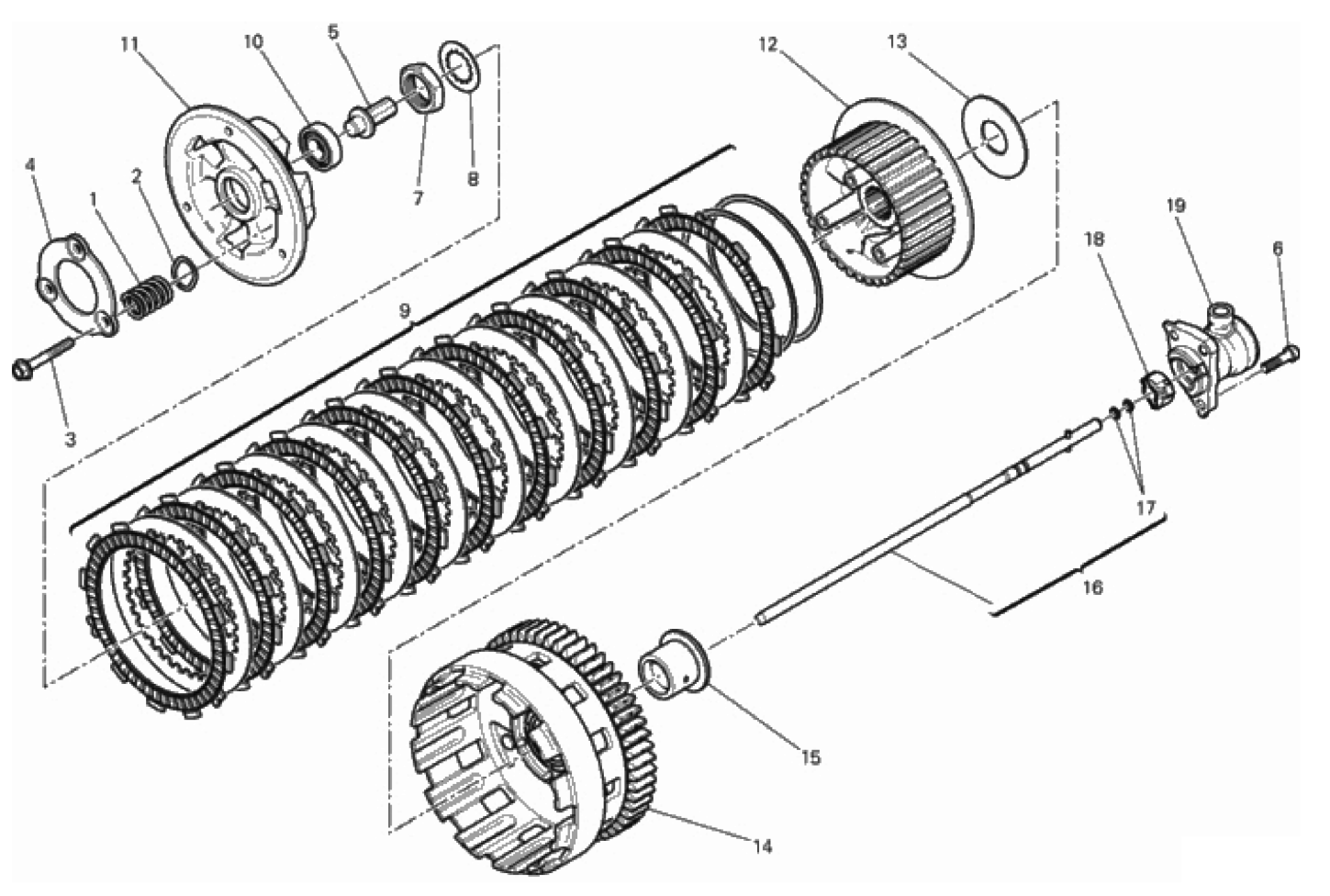 11
10
5
12
13
4
1
2
7
8
19
18
6
9
3
17
16
15
14