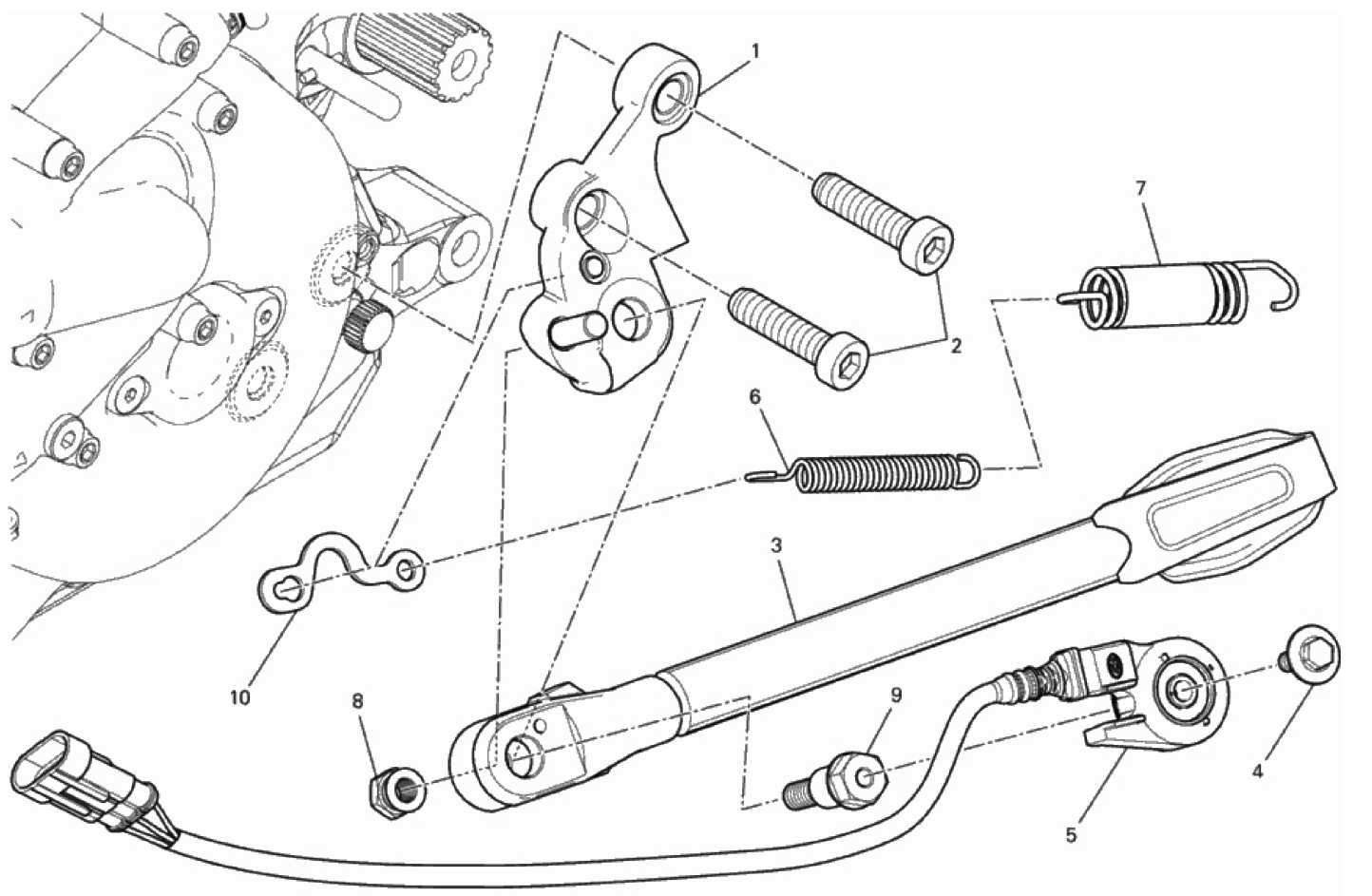 1
7
2
6
3
10
8
9
4
5