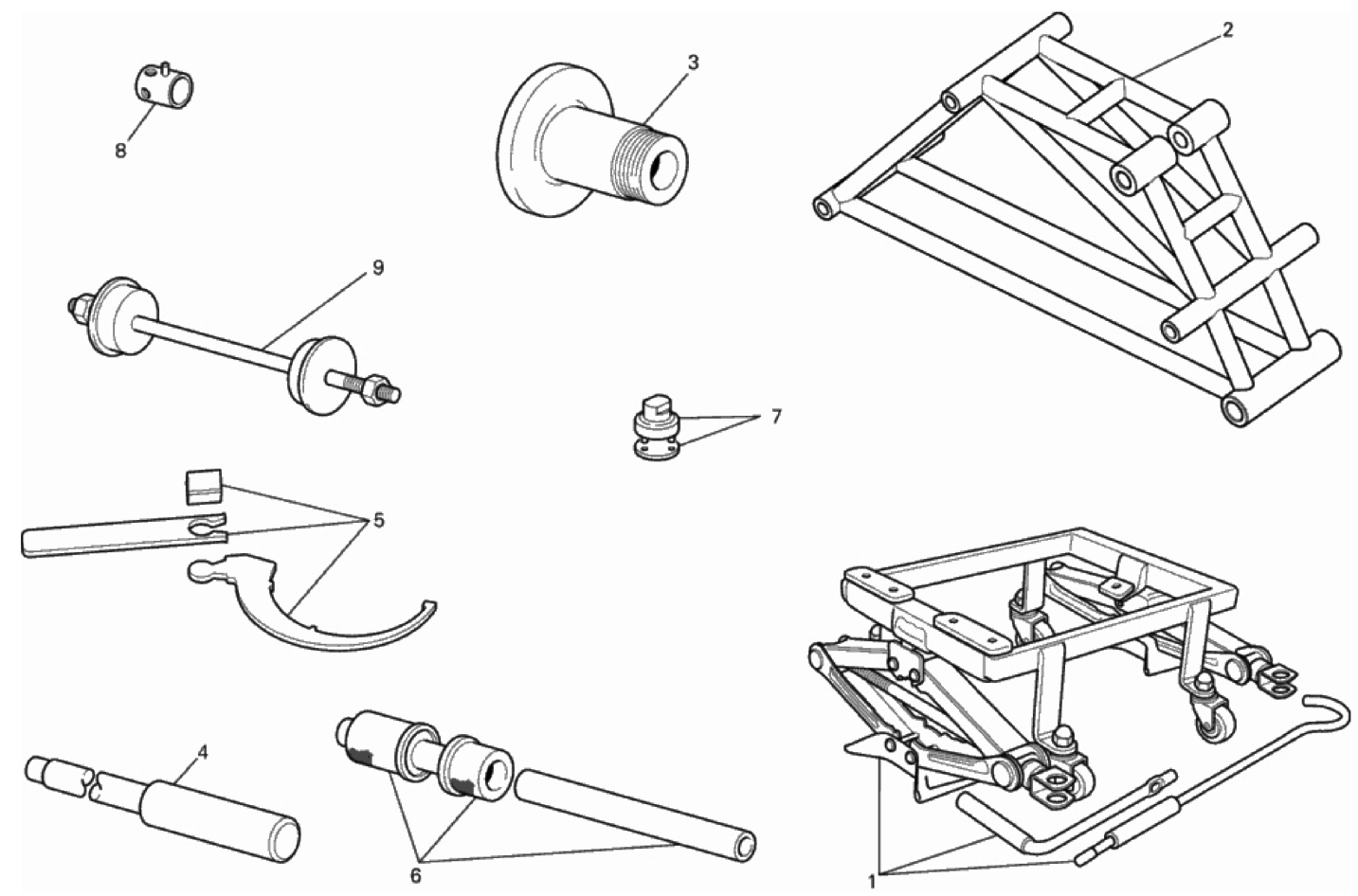 8
3
2
9
7
5
4
6
1