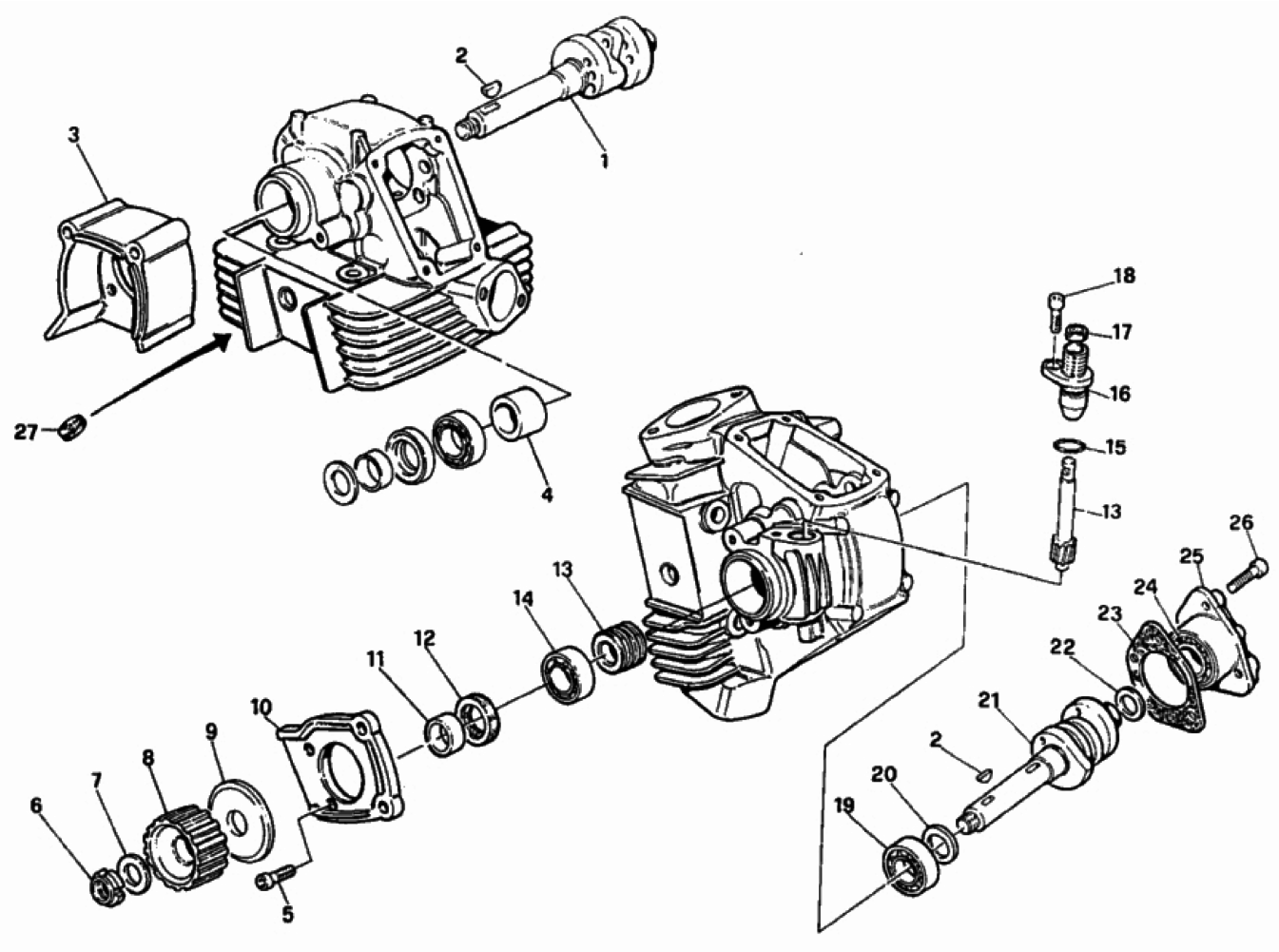 2
1
3
27
4
18
17
16
15
13
26
25
24
23
22
21
2
20
19
13
14
12
11
10
9
8
7
6
5