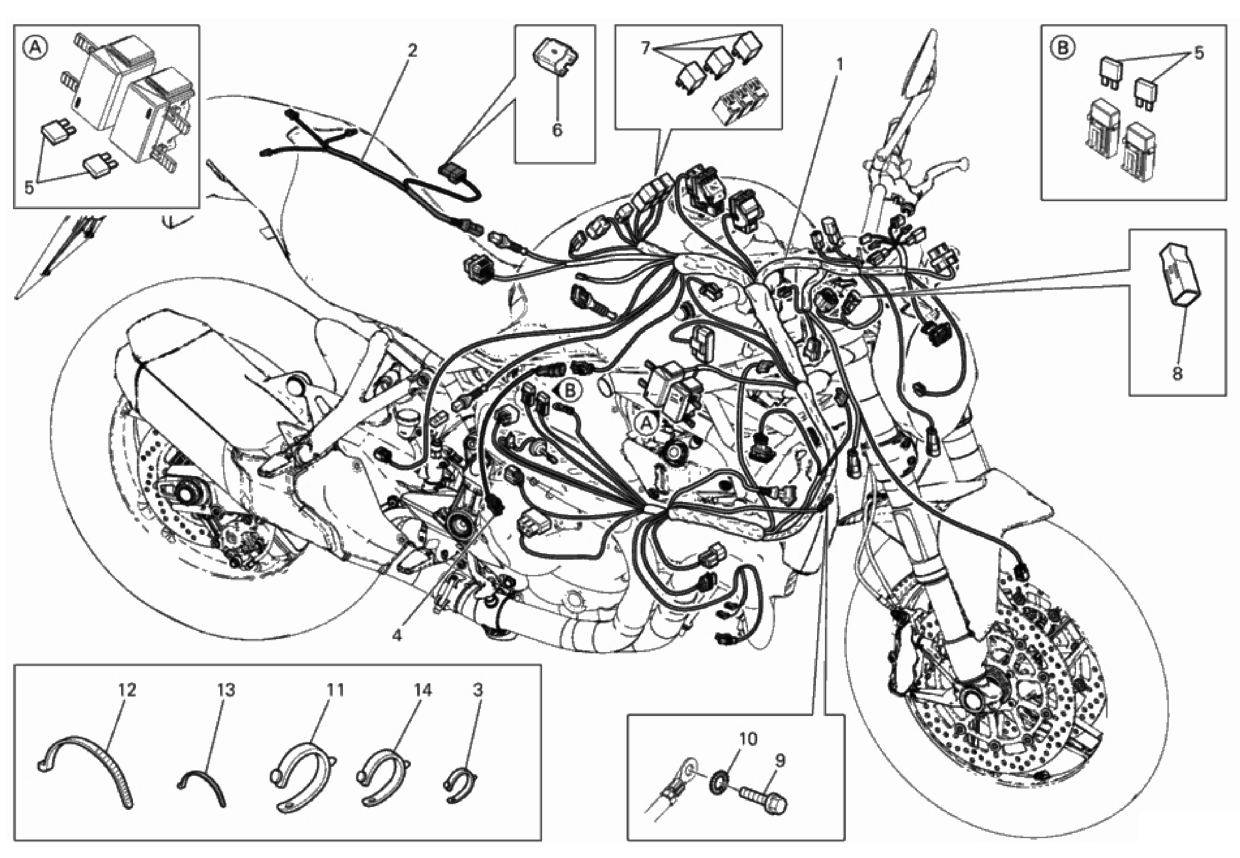 A
5
2
6
7
1
B
5
8
B
A
4
12
13
11
14
3
10
9