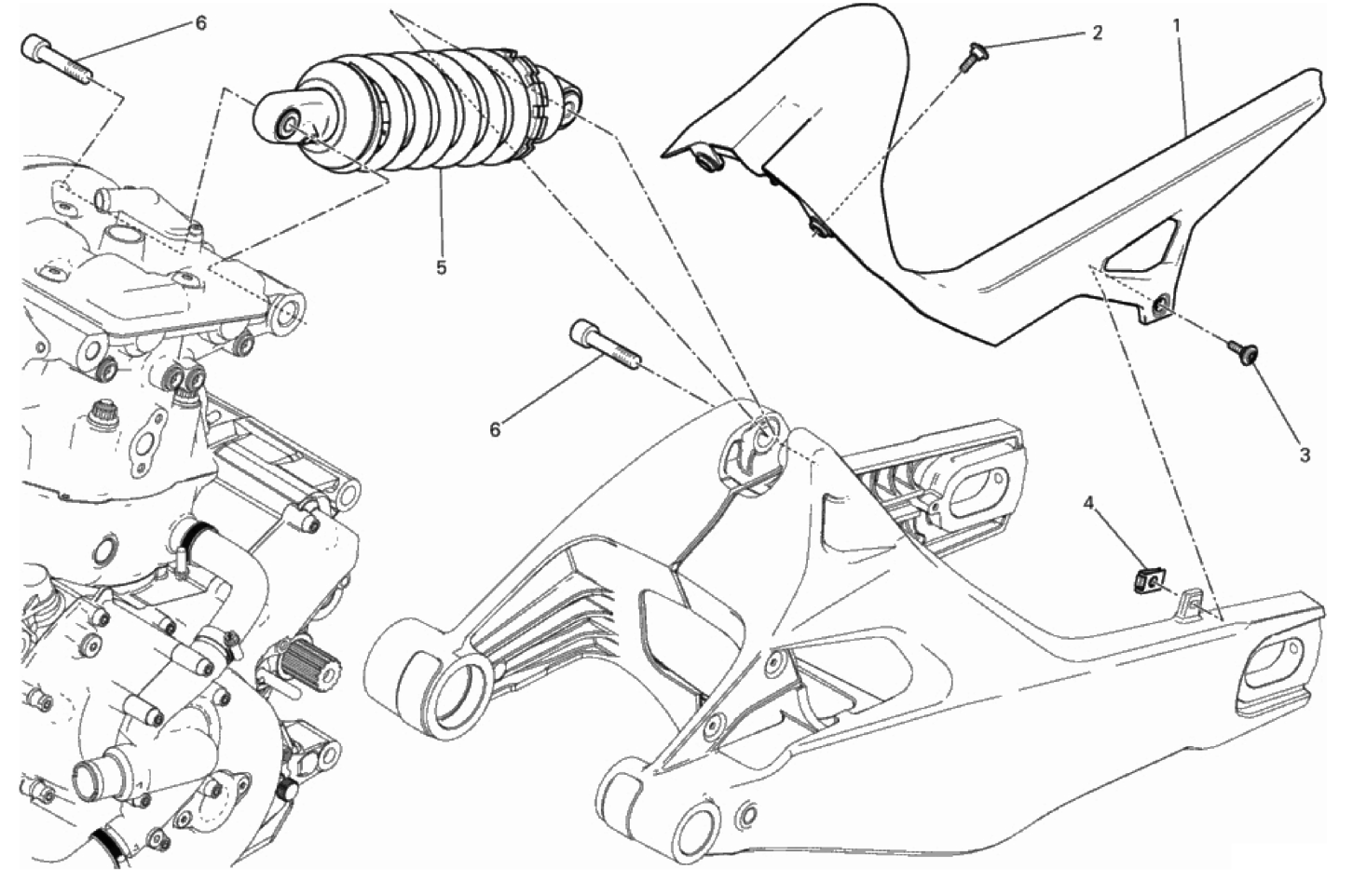 6
2
1
5
6
3
4