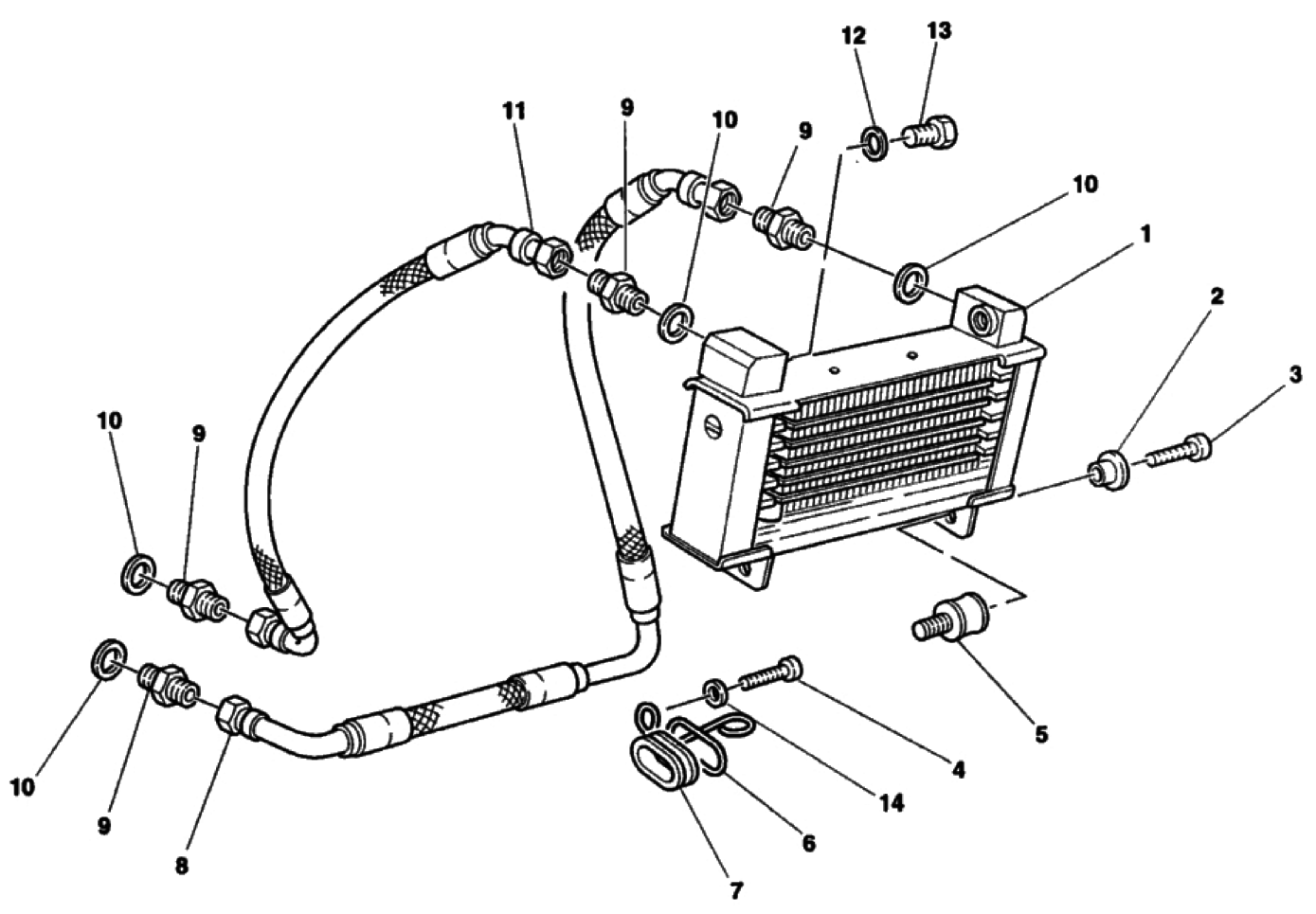 12
13
11
9
10
9
10
1
2
3
10
9
5
4
14
6
7
10
9
8