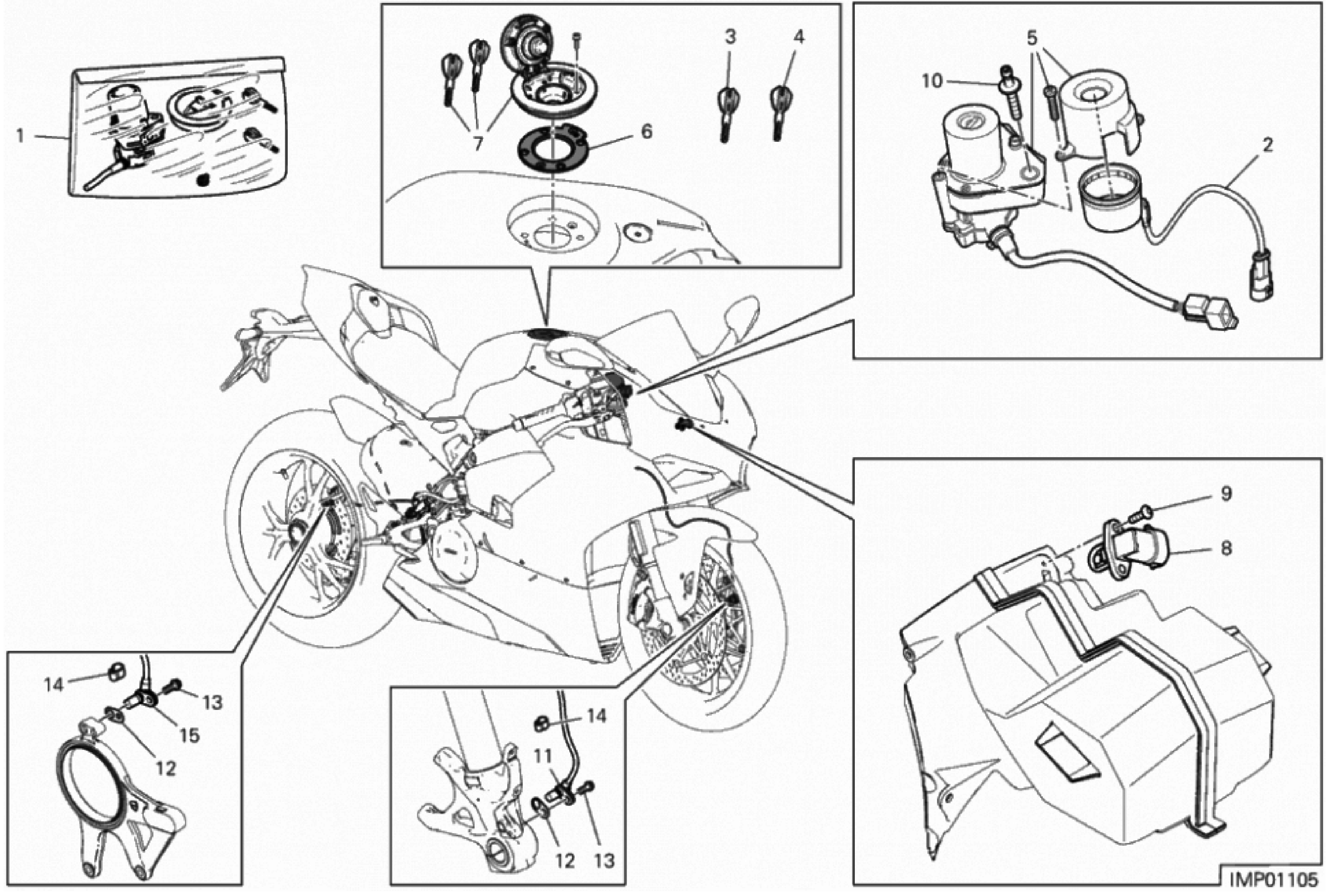 1
7
6
3
4
10
5
2
9
8
14
13
15
12
14
11
12
13
IMP01105