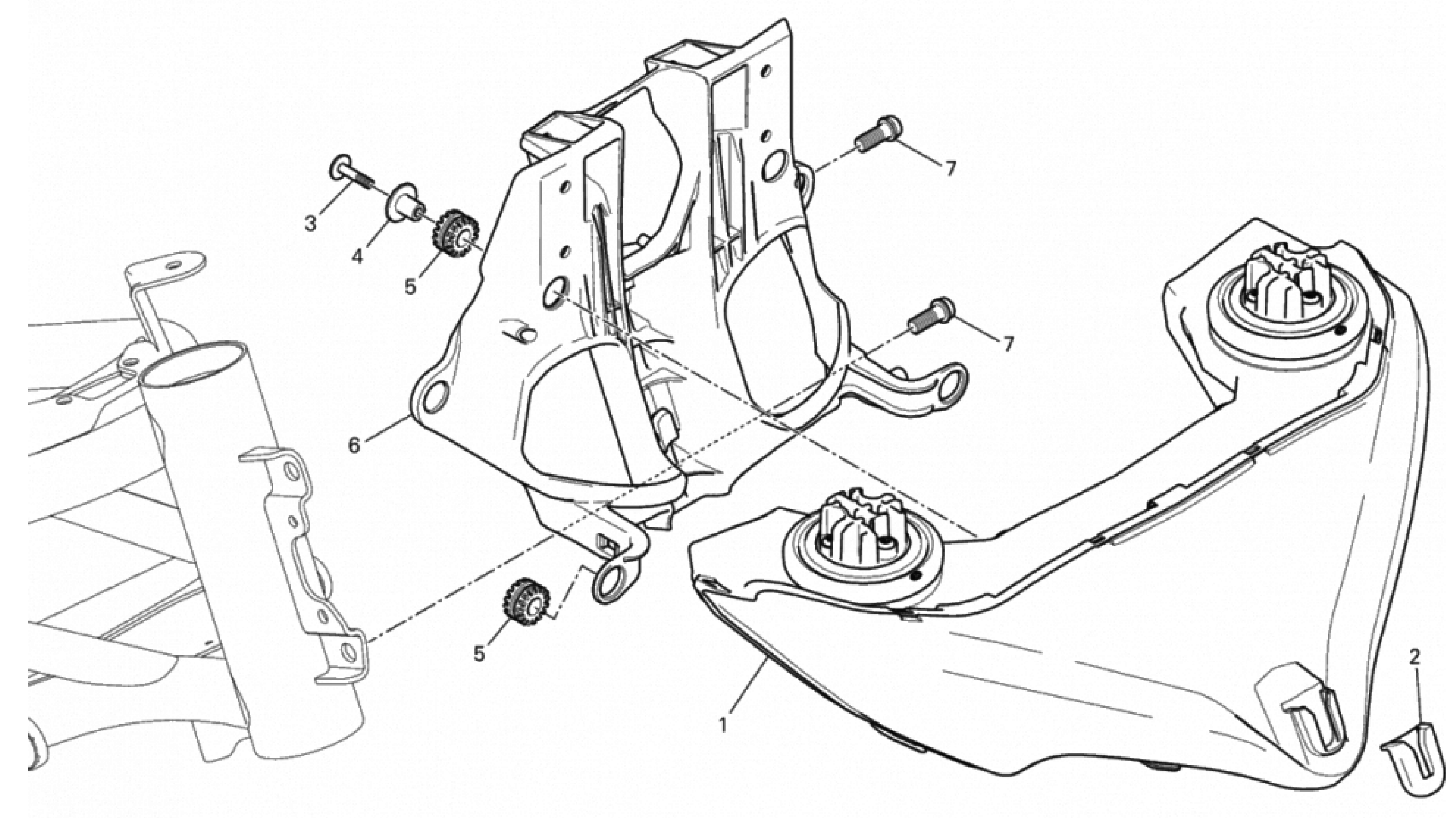 7
3
4
5
7
6
5
2
1