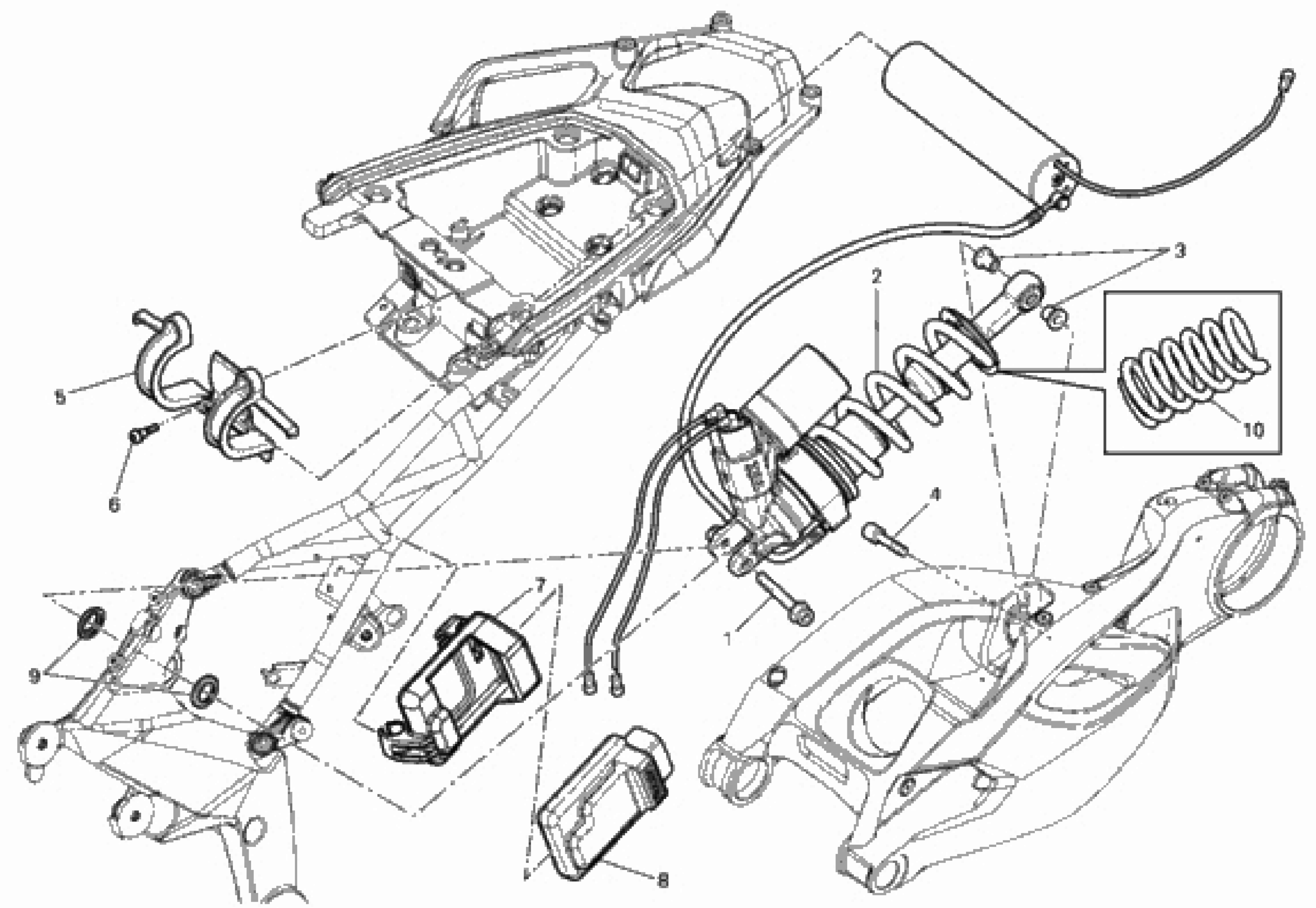 3
2
10
5
6
4
7
1
9
8