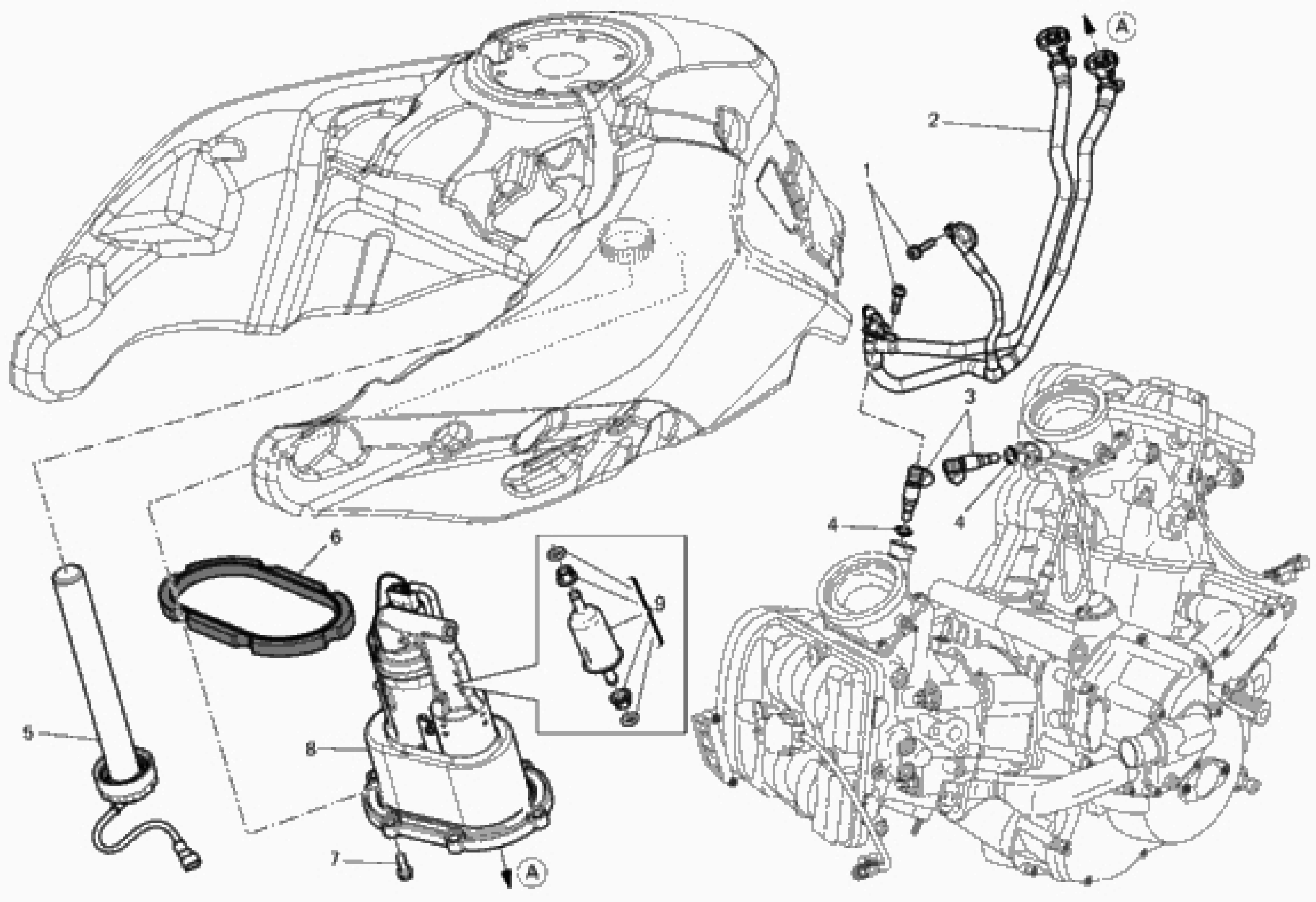 A
2
1
3
4
4
6
9
5
8
7
A