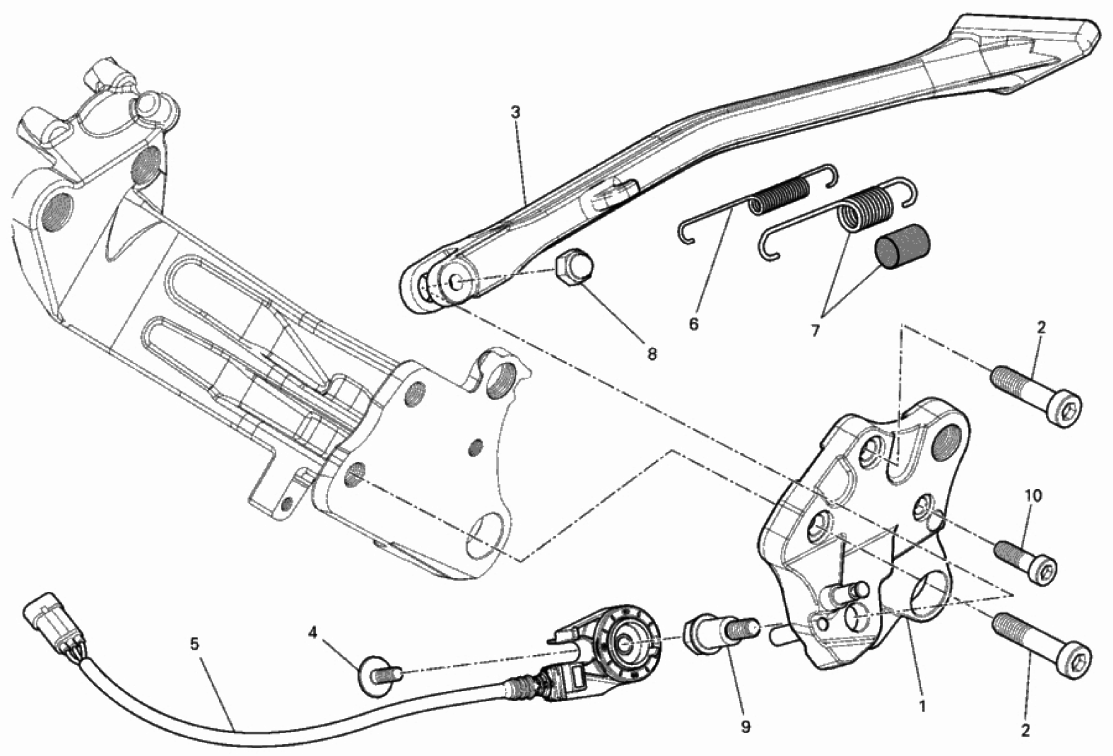 3
6
7
8
2
10
4
5
9
1
2