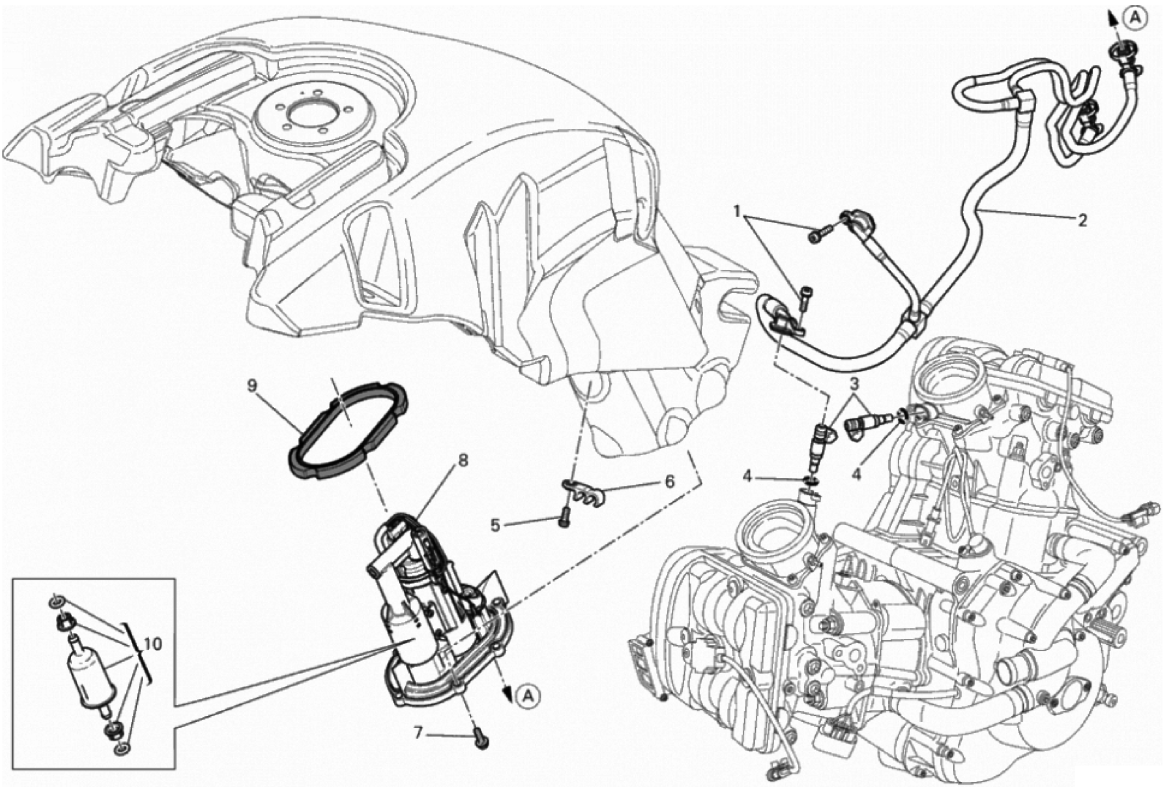 A
1
2
3
4
4
9
8
6
5
10
A
7