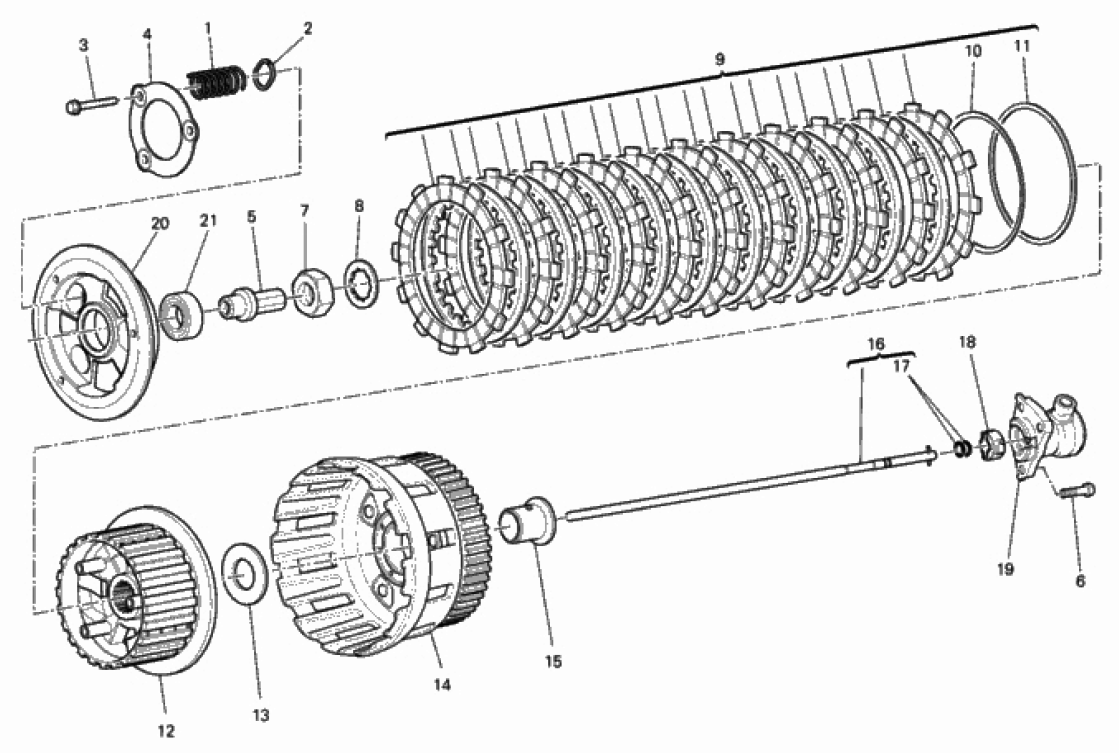 3
4
1
2
9
10
11
20
21
5
7
8
16
17
18
19
6
12
13
14
15