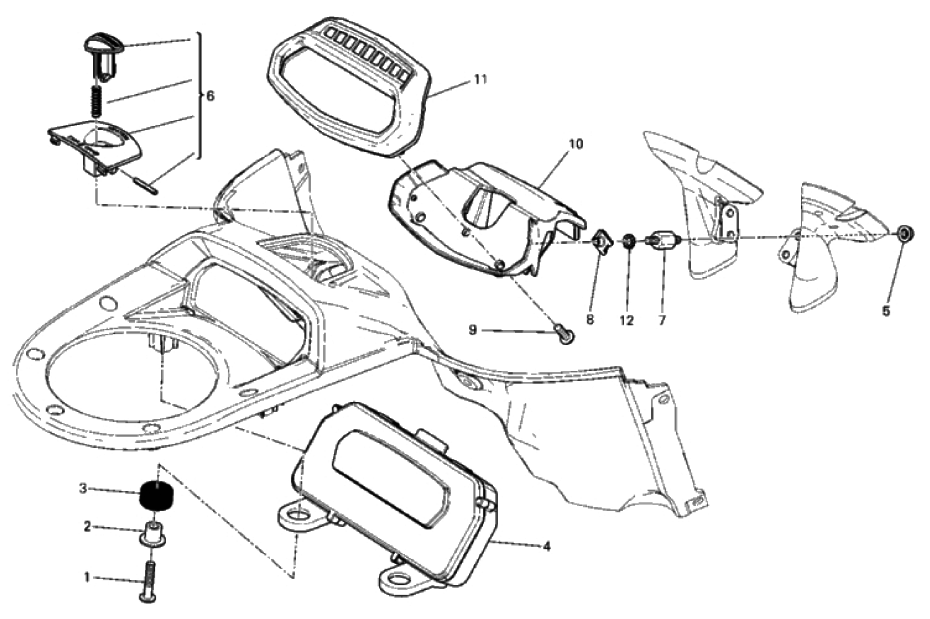 6
11
10
8
12
7
5
9
3
2
1
4