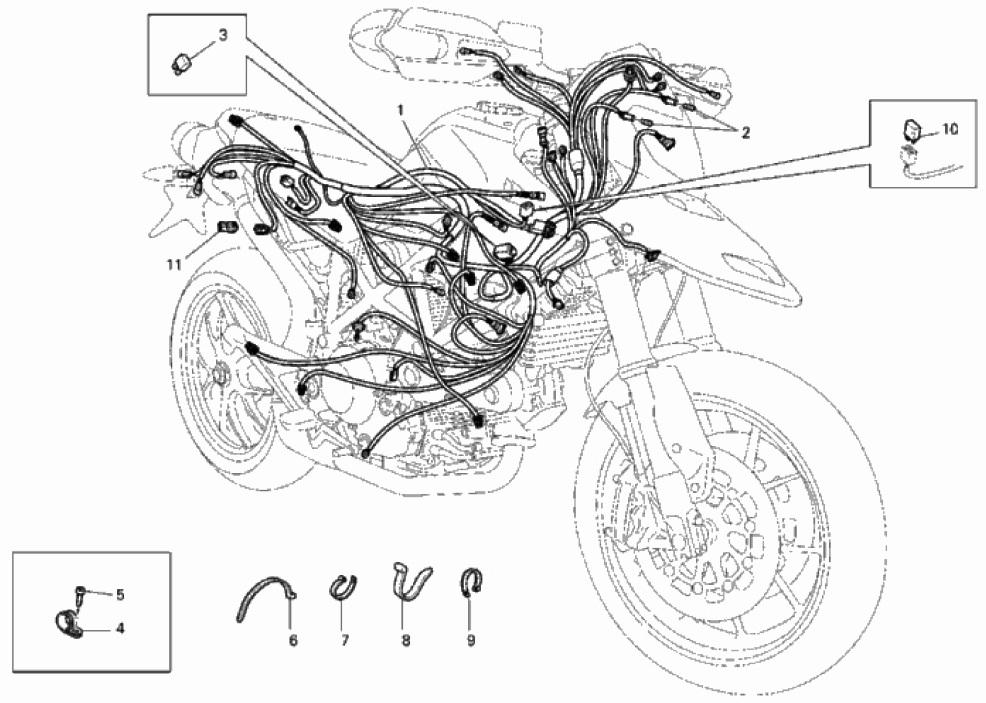 3
1
2
10
11
5
4
6
7
8
9