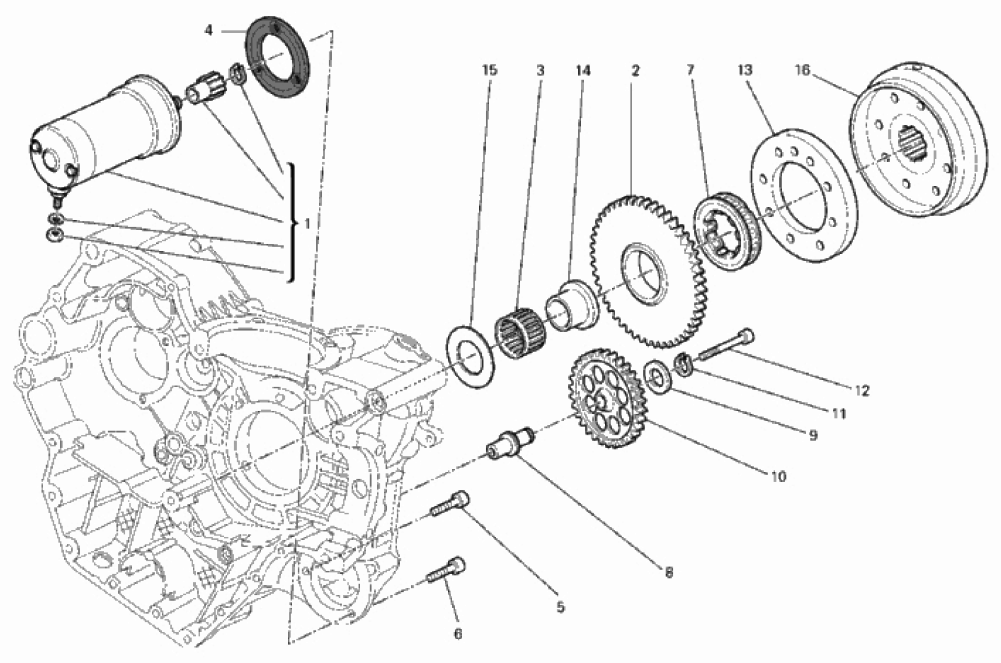 4
15
3
14
2
7
13
16
1
12
11
9
10
8
5
6