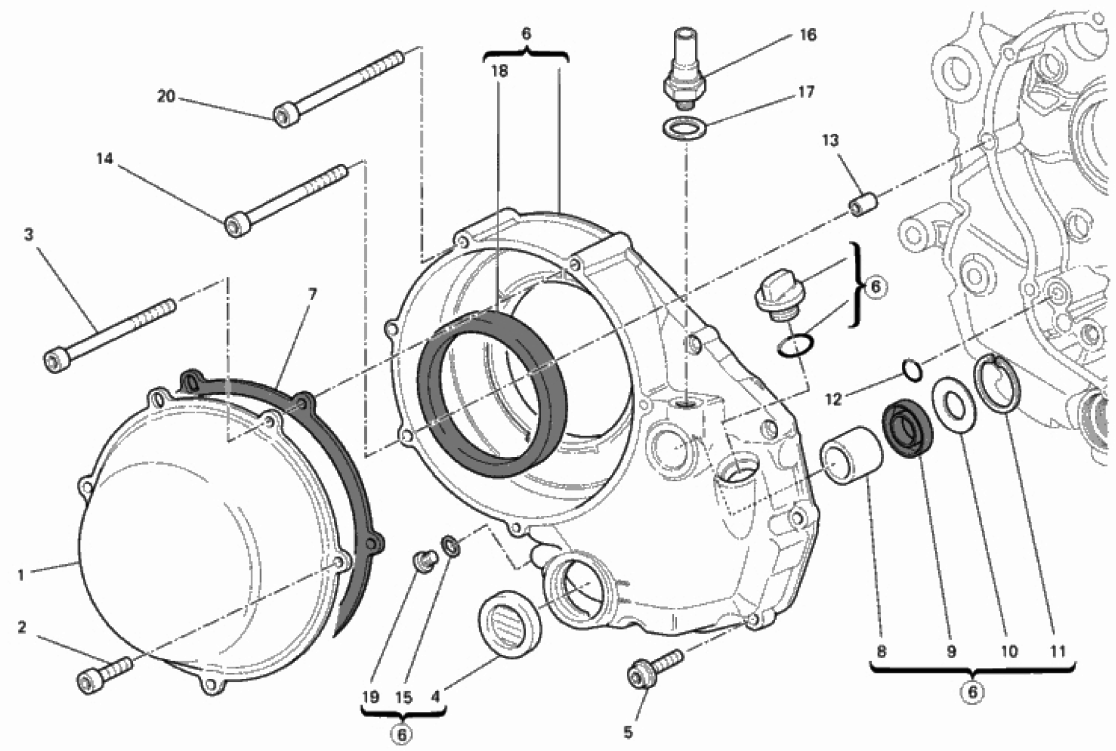 6
18
16
17
20
14
13
3
7
6
12
1
2
19 15 4
6
5
8 9 10 11
6