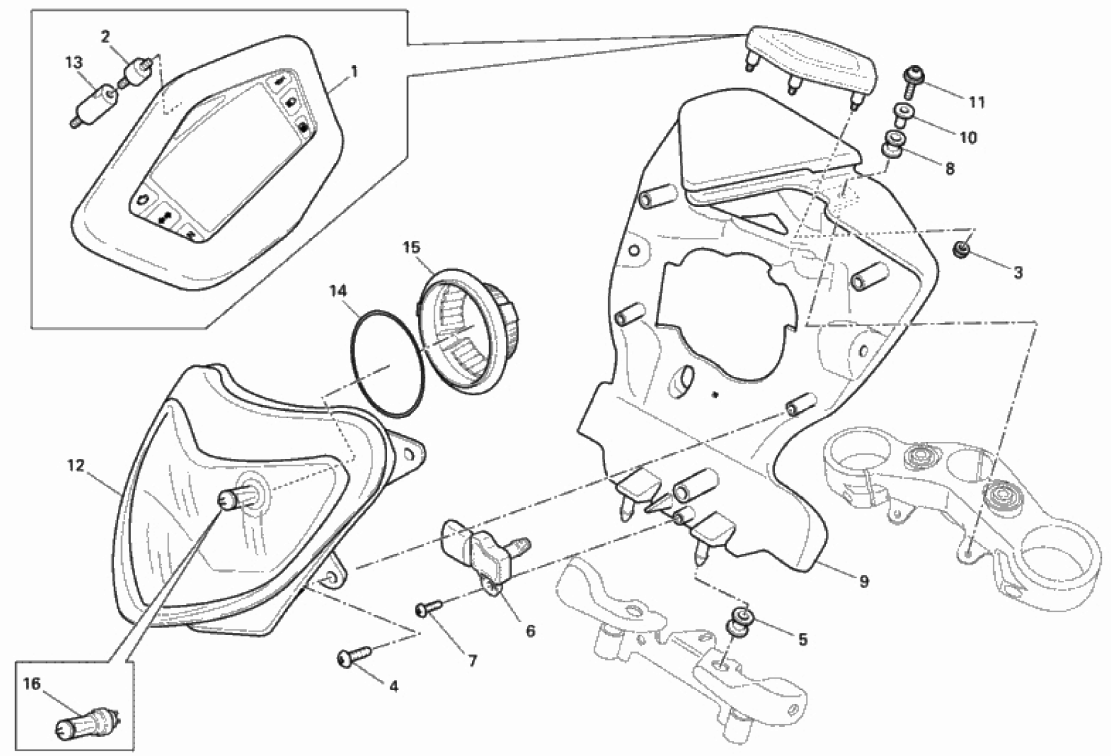 2
13
1
11
10
8
3
15
14
12
9
6
7
5
4
16