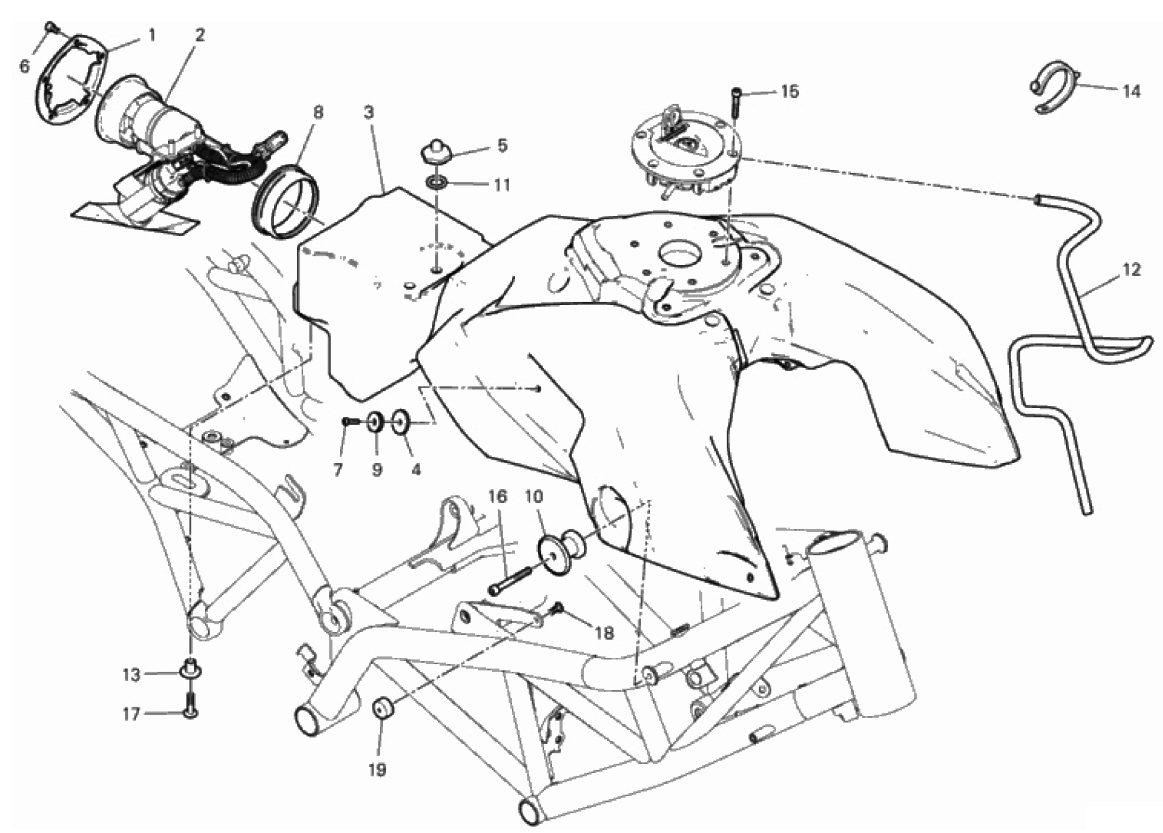 6
1
2
8
3
5
11
15
14
12
7
9
4
16
10
18
13
17
19