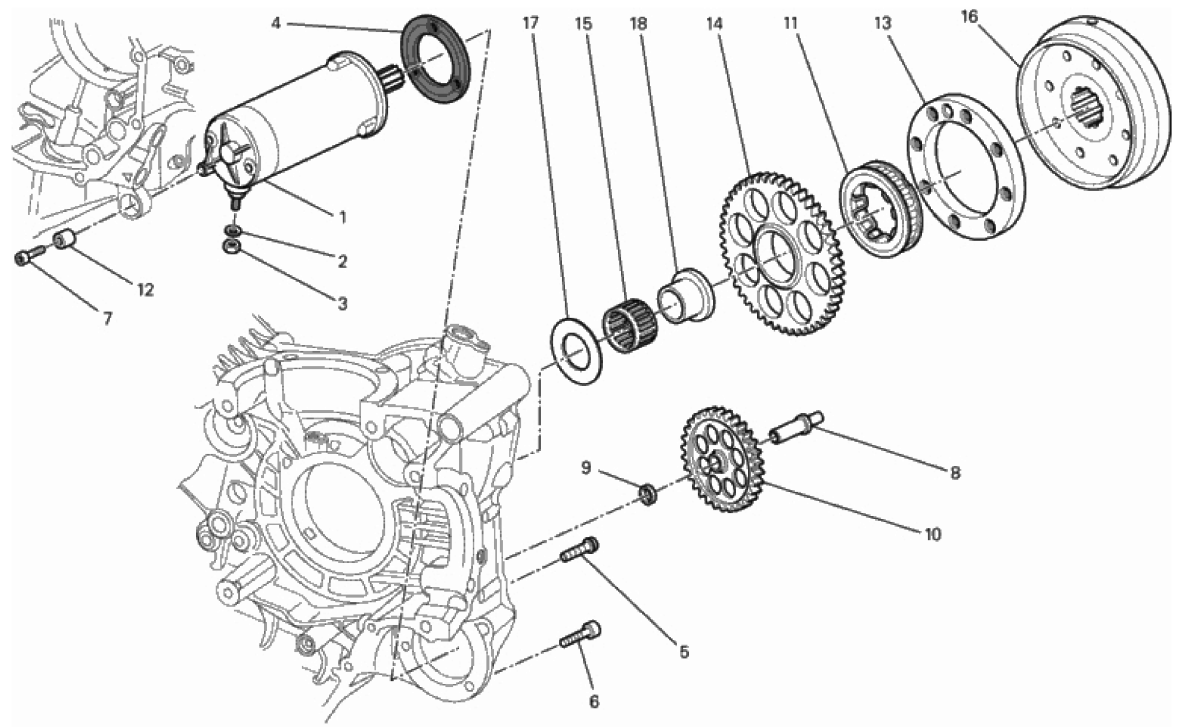 4
17
15
18
14
11
13
16
1
2
3
12
7
9
8
10
5
6