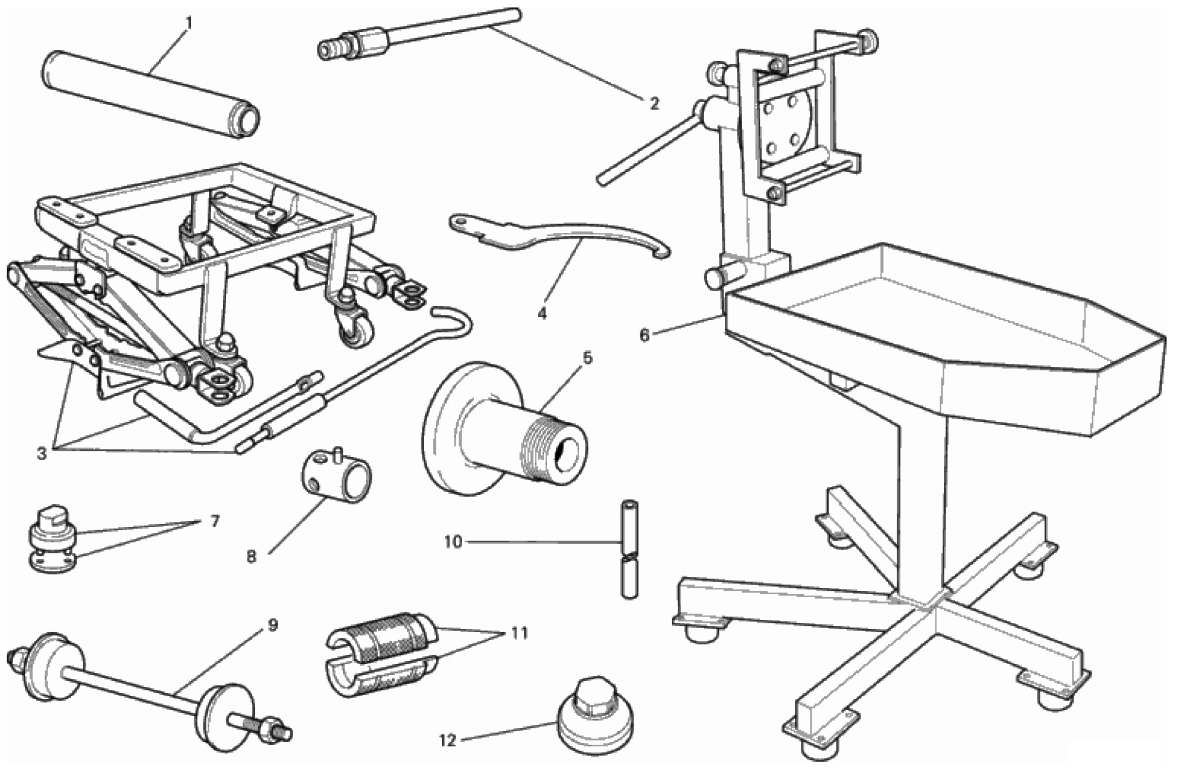 1
2
3
4
5
6
7
8
9
10
11
12