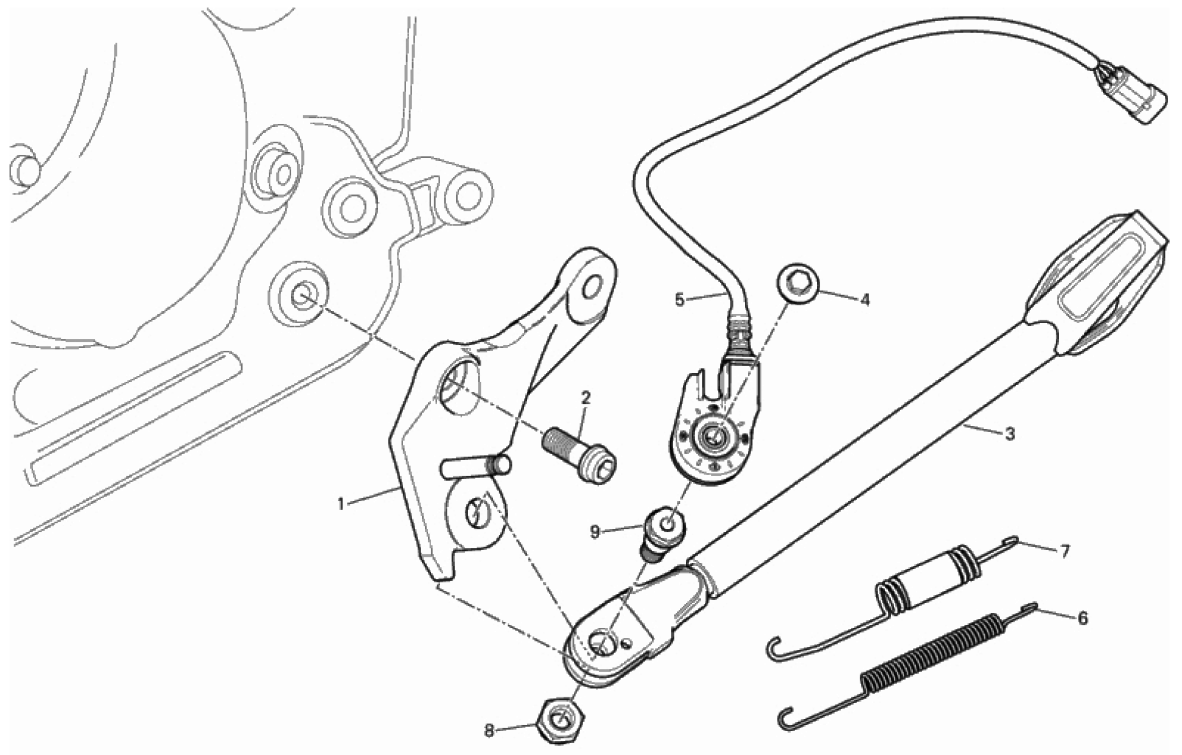 5
4
2
3
1
9
7
6
8