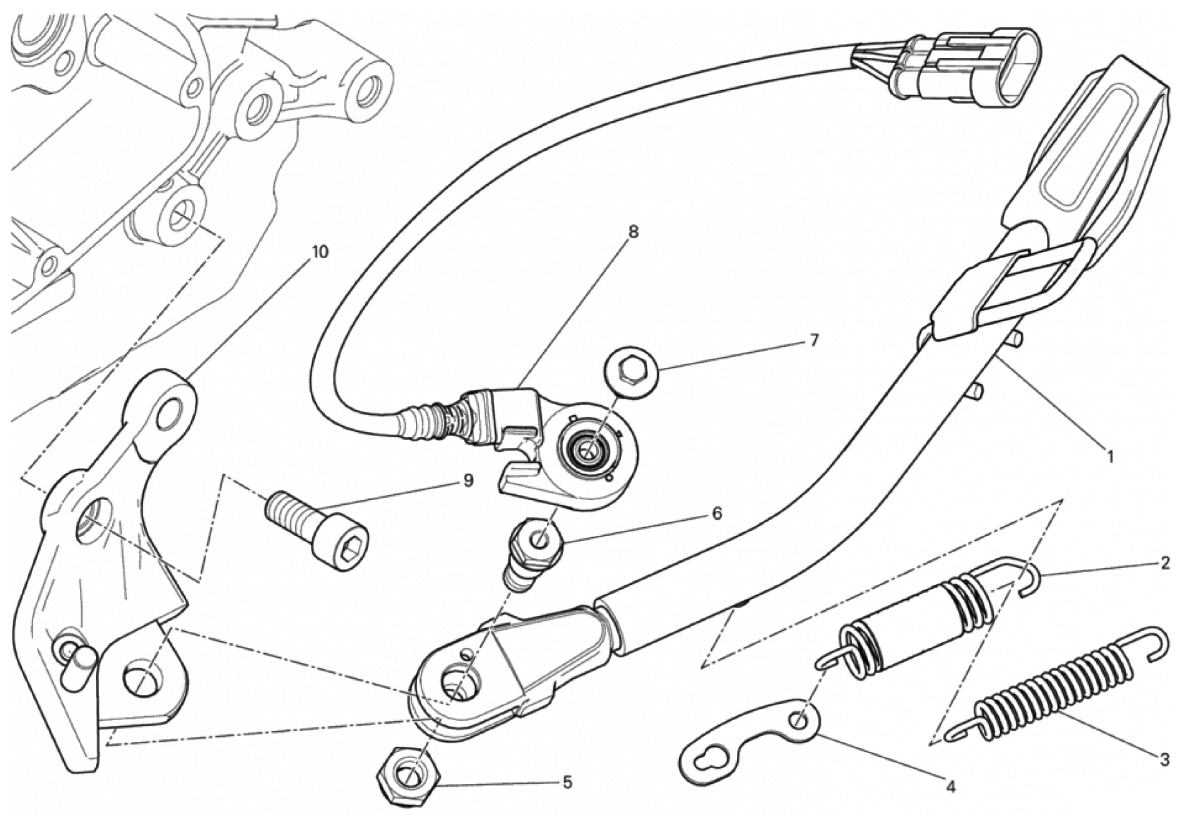 10
8
7
1
9
6
2
3
4
5