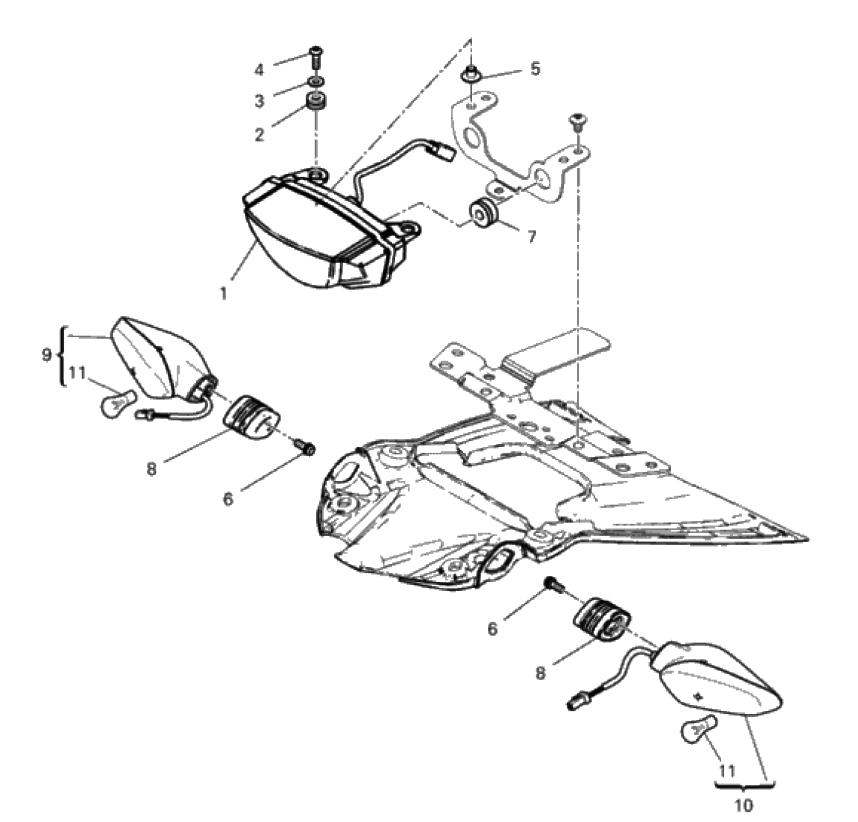 4
3
2
5
7
1
9
11
8
6
6
8
11
10