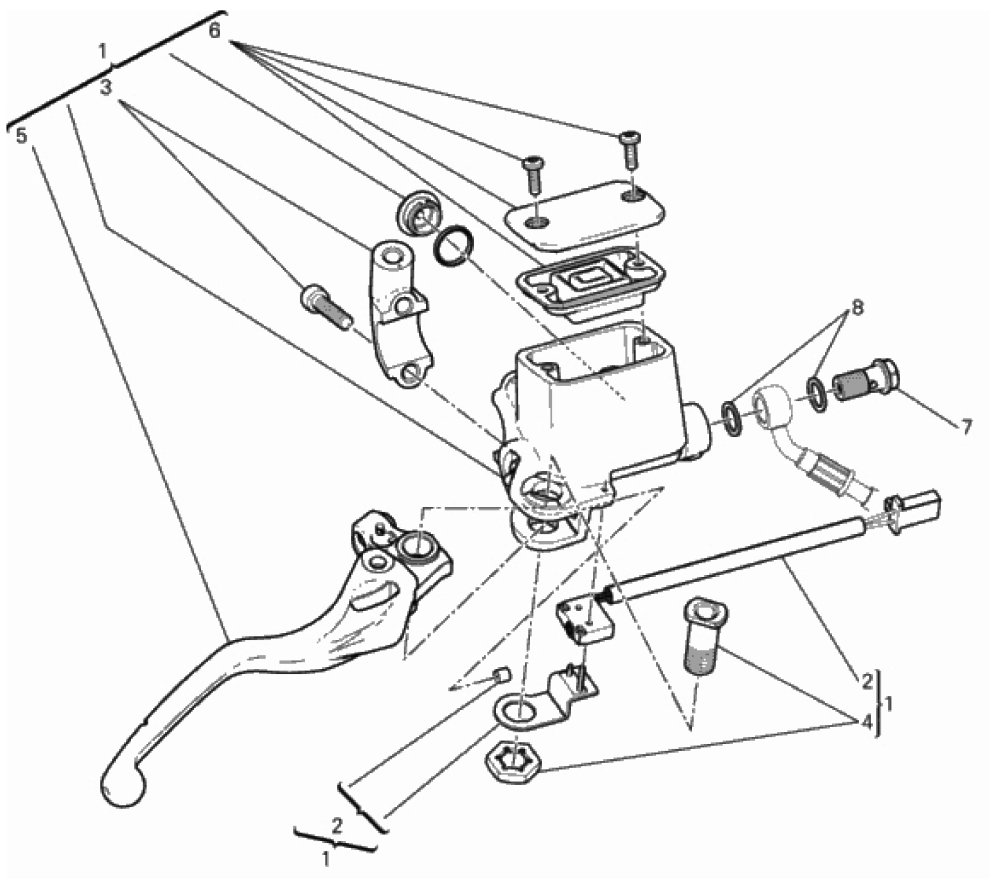 1
6
3
5
8
7
2
1
4
2
1