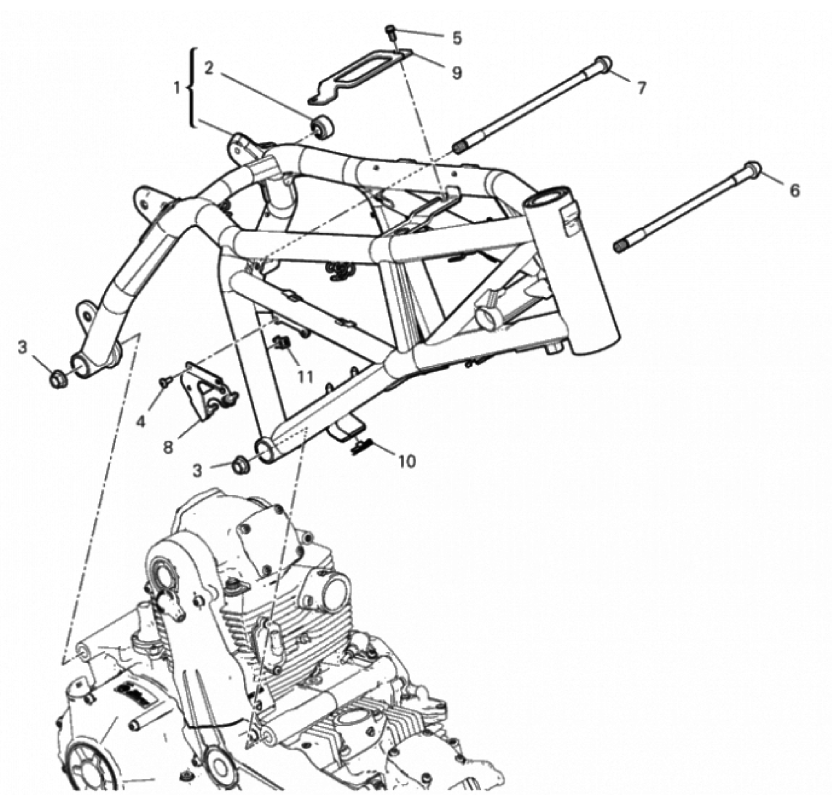 5
9
1
2
7
6
3
11
4
8
3
10