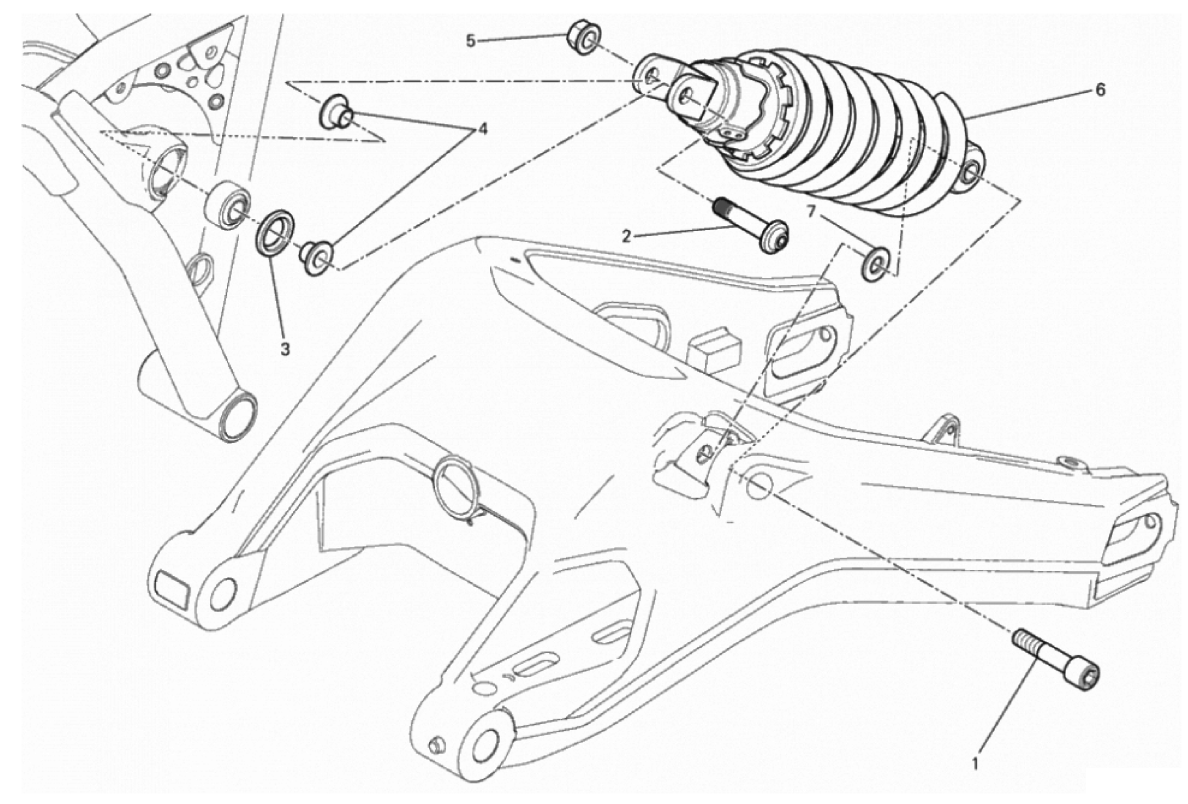 5
6
4
2
7
3
1