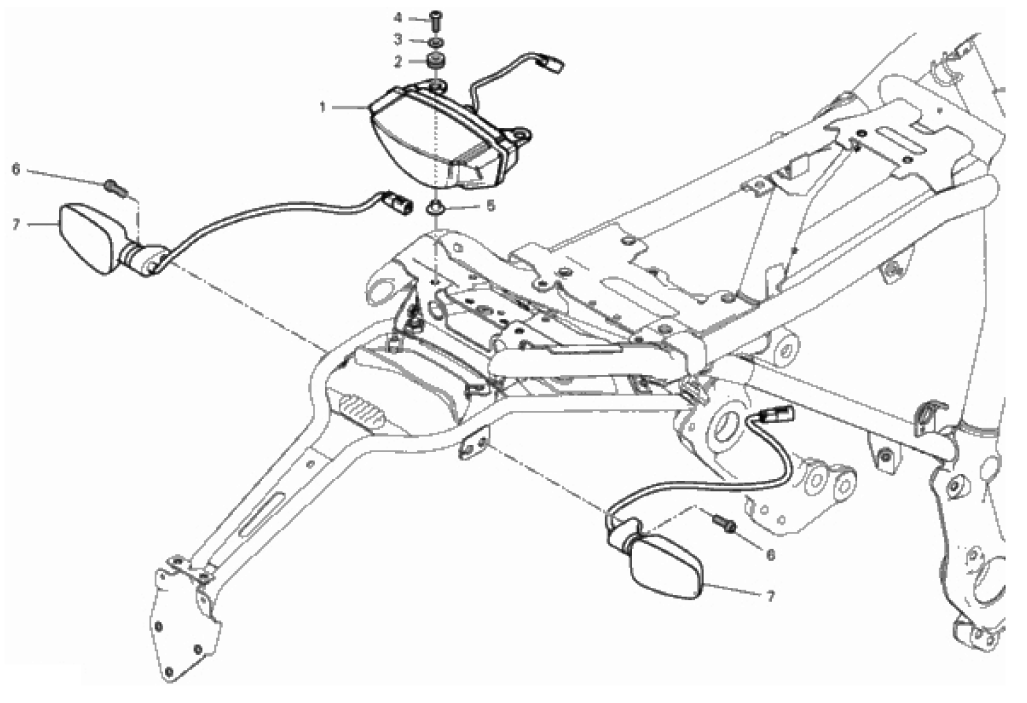 4
3
2
1
6
7
5
6
7