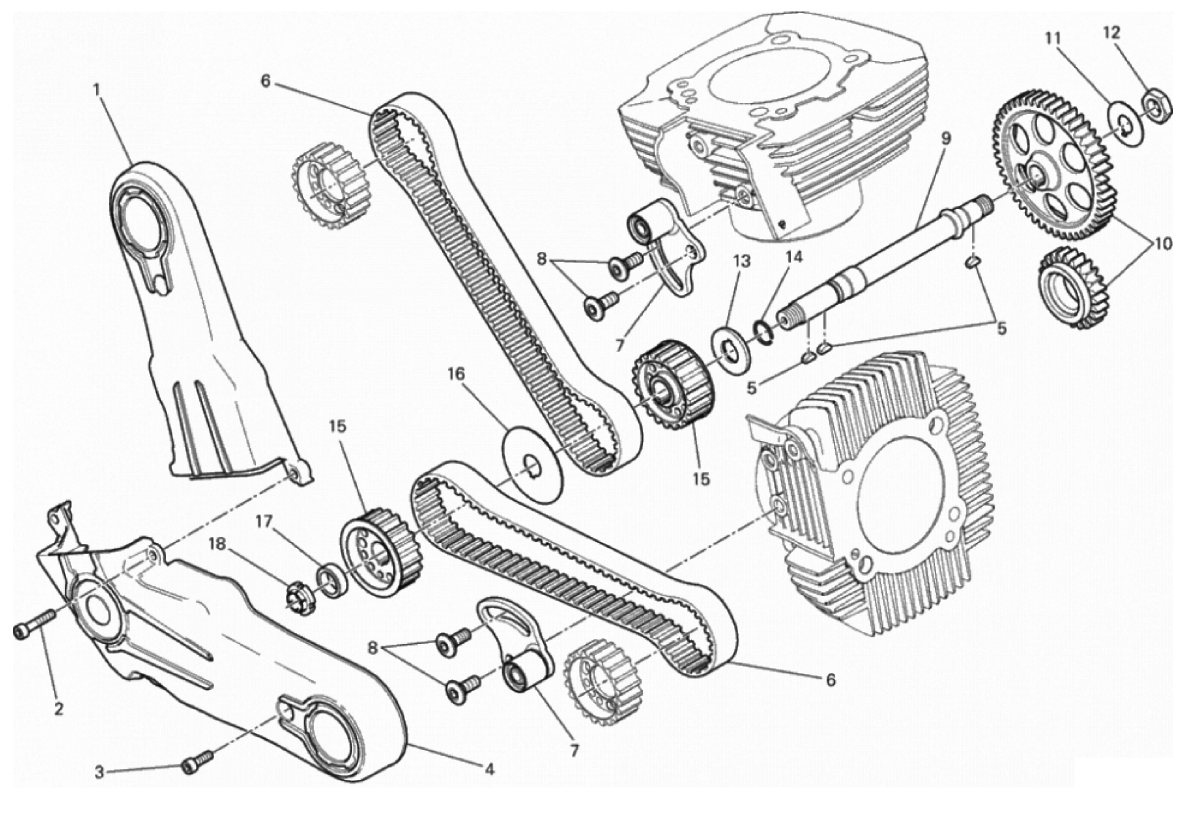 1
6
11
12
9
8
13
14
10
7
5
5
16
15
15
17
18
8
6
2
7
3
4