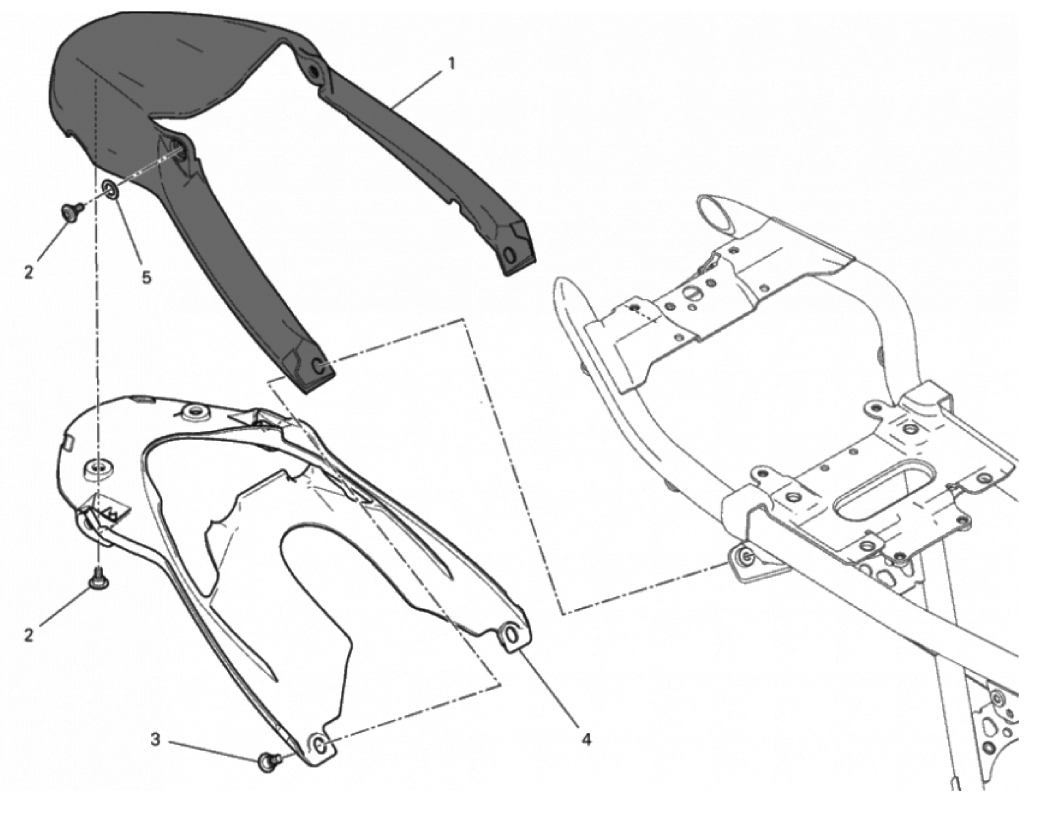 1
2
5
2
3
4