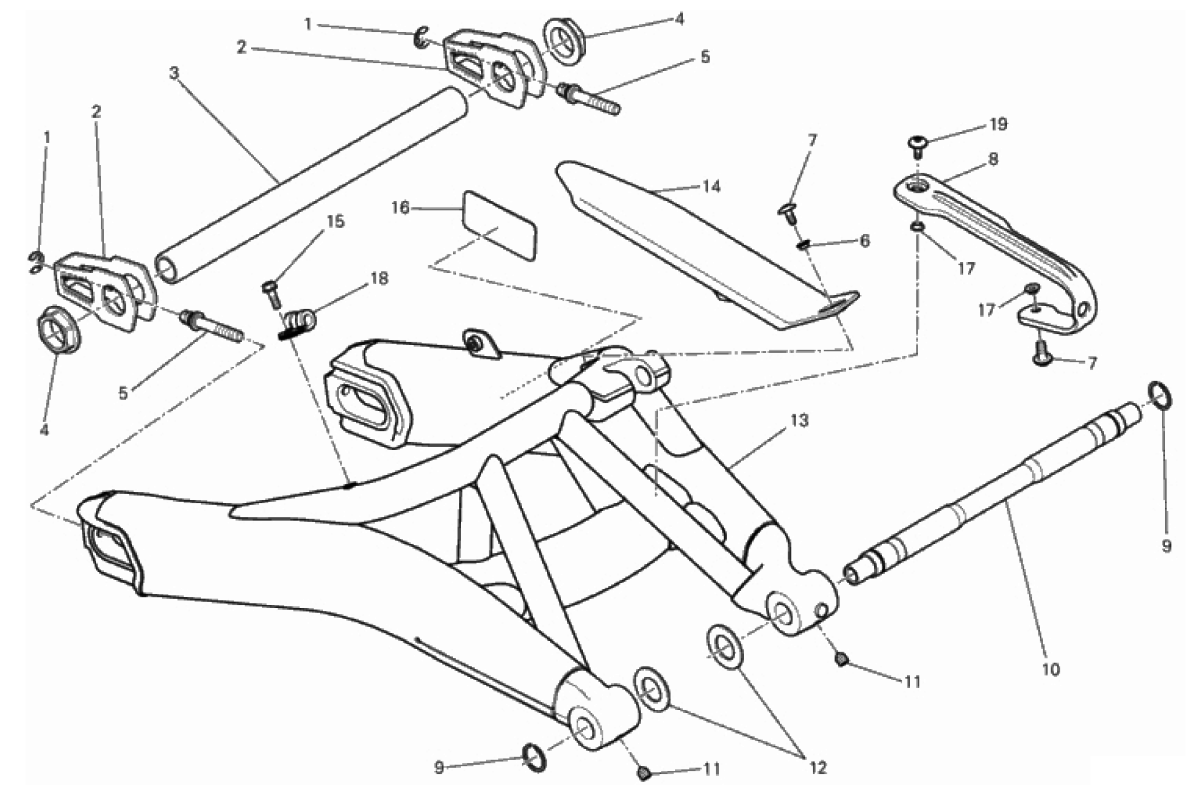 1
2
3
4
5
1
2
4
5
15
16
18
14
7
6
19
8
17
17
7
13
9
10
11
12
9
11