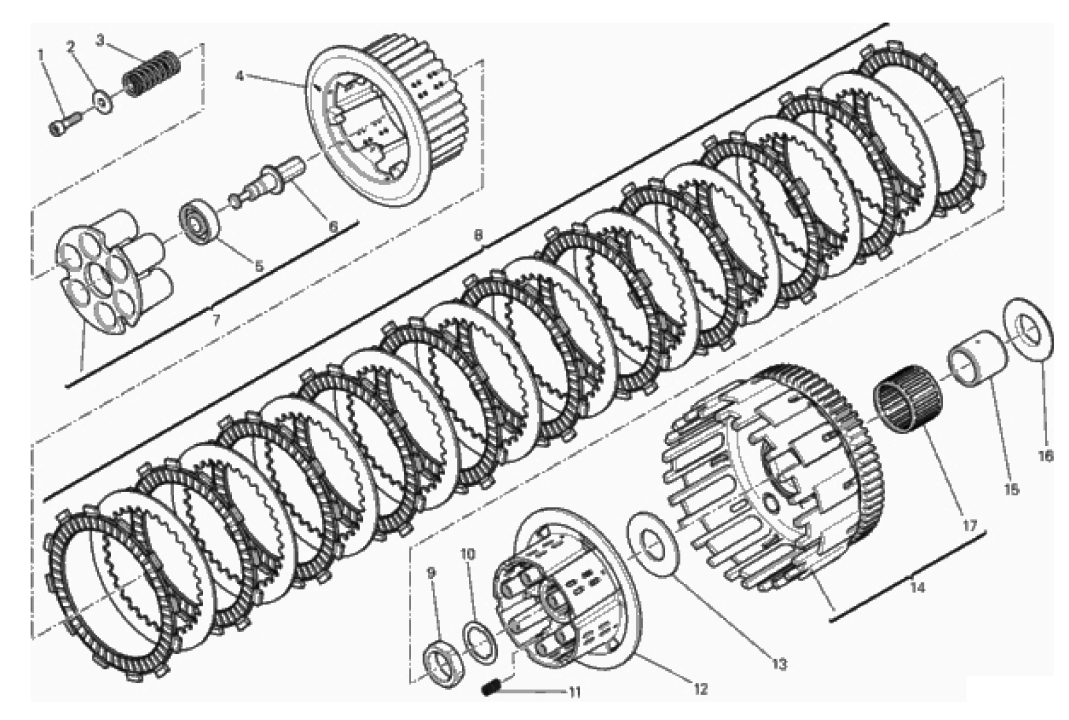 1
2
3
4
5
6
7
8
9
10
11
12
13
14
15
16
17