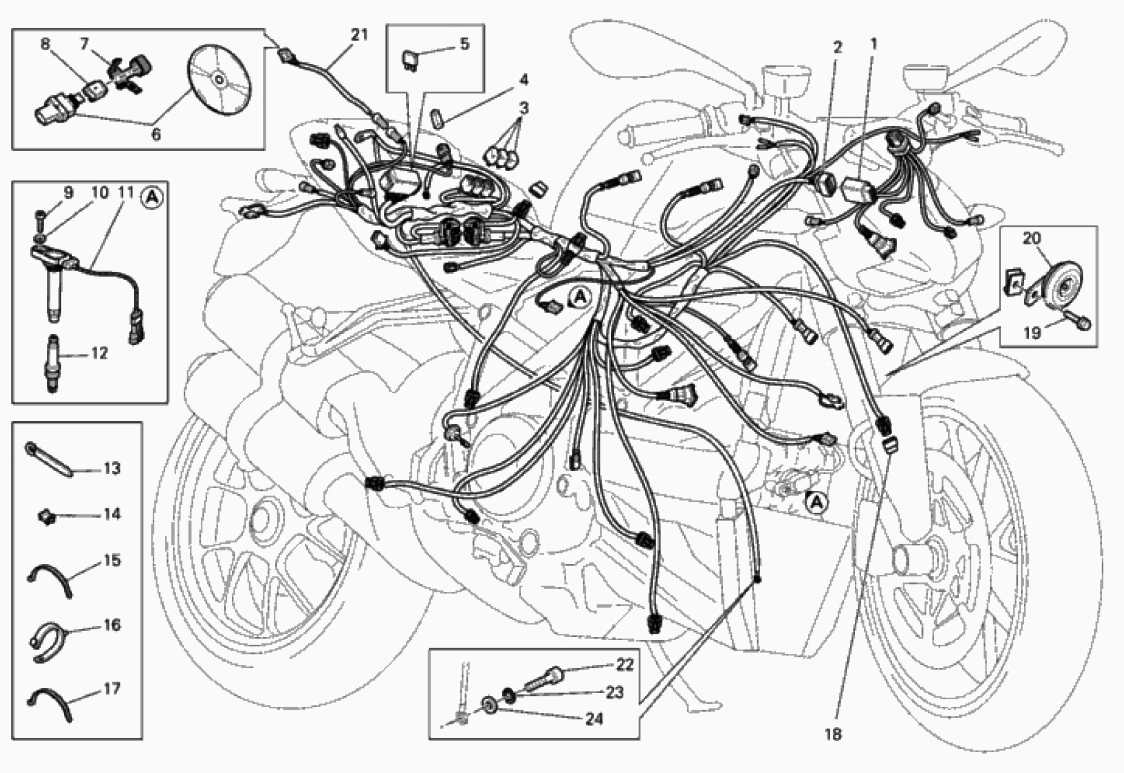 8
7
6
21
5
4
3
2
1
9
10
11
A
12
A
20
19
13
14
15
16
17
A
22
23
24
18